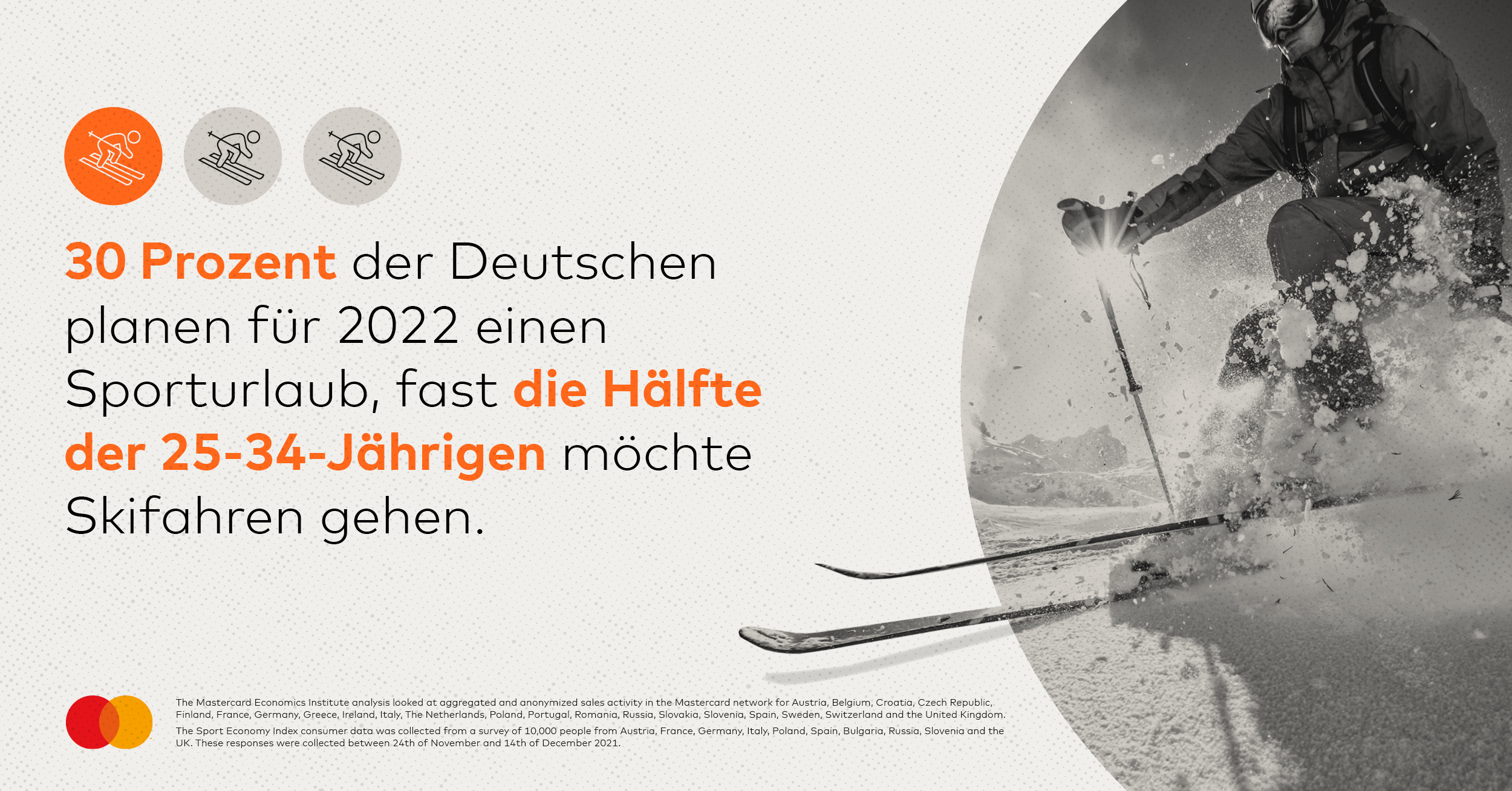 30 Prozent der Deutschen planen für 2022 einen Sporturlaub, fast die Hälfte der 25-34-Jährigen möchte Skifahren gehen.

The Mastercard Economics Institute analysis looked at aggregated and anonymized sales activity in the Mastercard network for Austria, Belgium, Croatia, Czech Republic, Finland, France, Germany, Greece, Ireland, Italy, The Netherlands, Poland, Portugal, Romania, Russia, Slovakia, Slovenia, Spain, Sweden, Switzerland and the United Kingdom.

The Sport Economy Index consumer data was collected from a survey of 10,000 people from Austria, France, Germany, Italy, Poland, Spain, Bulgaria, Russia, Slovenia and the UK. These responses were collected between 24th of November and 14th of December 2021.