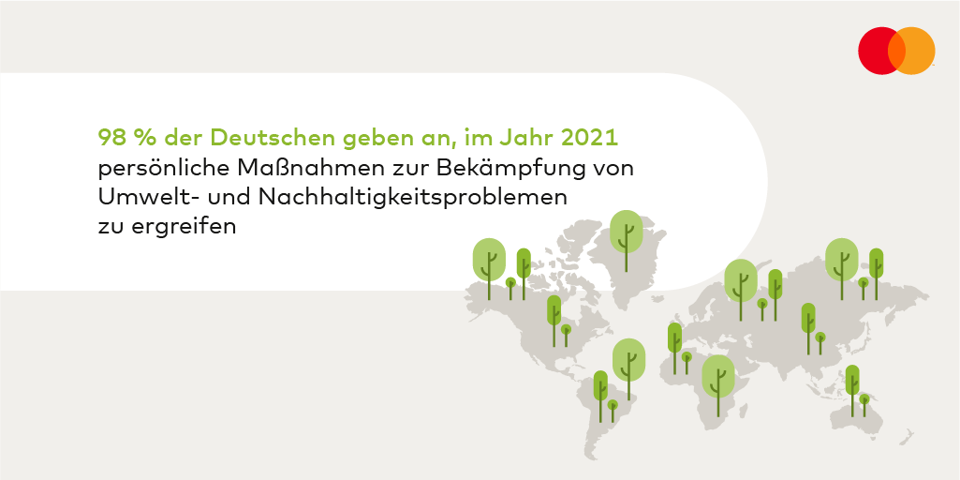 98 % der Deutschen geben an, im Jahr 2021 persönliche Maßnahmen zur Bekämpfung von Umwelt- und Nachhaltigkeitsproblemen zu ergreifen