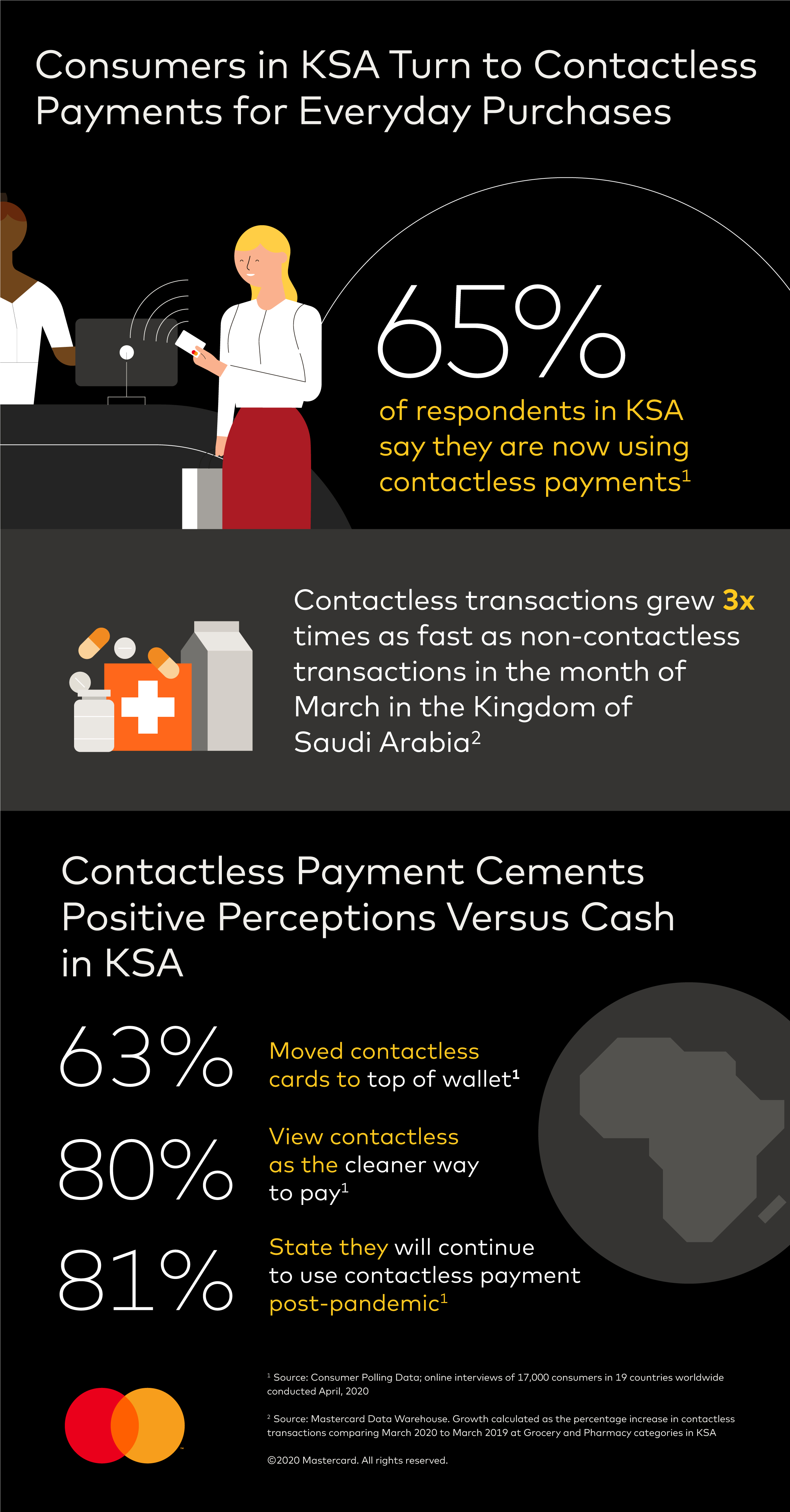 Consumers in KSA Turn to Contactless Payments for Everyday Purchases

65%

of respondents in KSA say they are now using contactless payments$^1$

Contactless transactions grew 3x times as fast as non-contactless transactions in the month of March in the Kingdom of Saudi Arabia$^2$

Contactless Payment Cements Positive Perceptions Versus Cash in KSA

63% Moved contactless cards to top of wallet$^1$

80% View contactless as the cleaner way to pay$^1$

81% State they will continue to use contactless payment post-pandemic$^1$

$^1$ Source: Consumer Polling Data; online interviews of 17,000 consumers in 19 countries worldwide conducted April, 2020

$^2$ Source: Mastercard Data Warehouse. Growth calculated as the percentage increase in contactless transactions comparing March 2020 to March 2019 at Grocery and Pharmacy categories in KSA

©2020 Mastercard. All rights reserved.