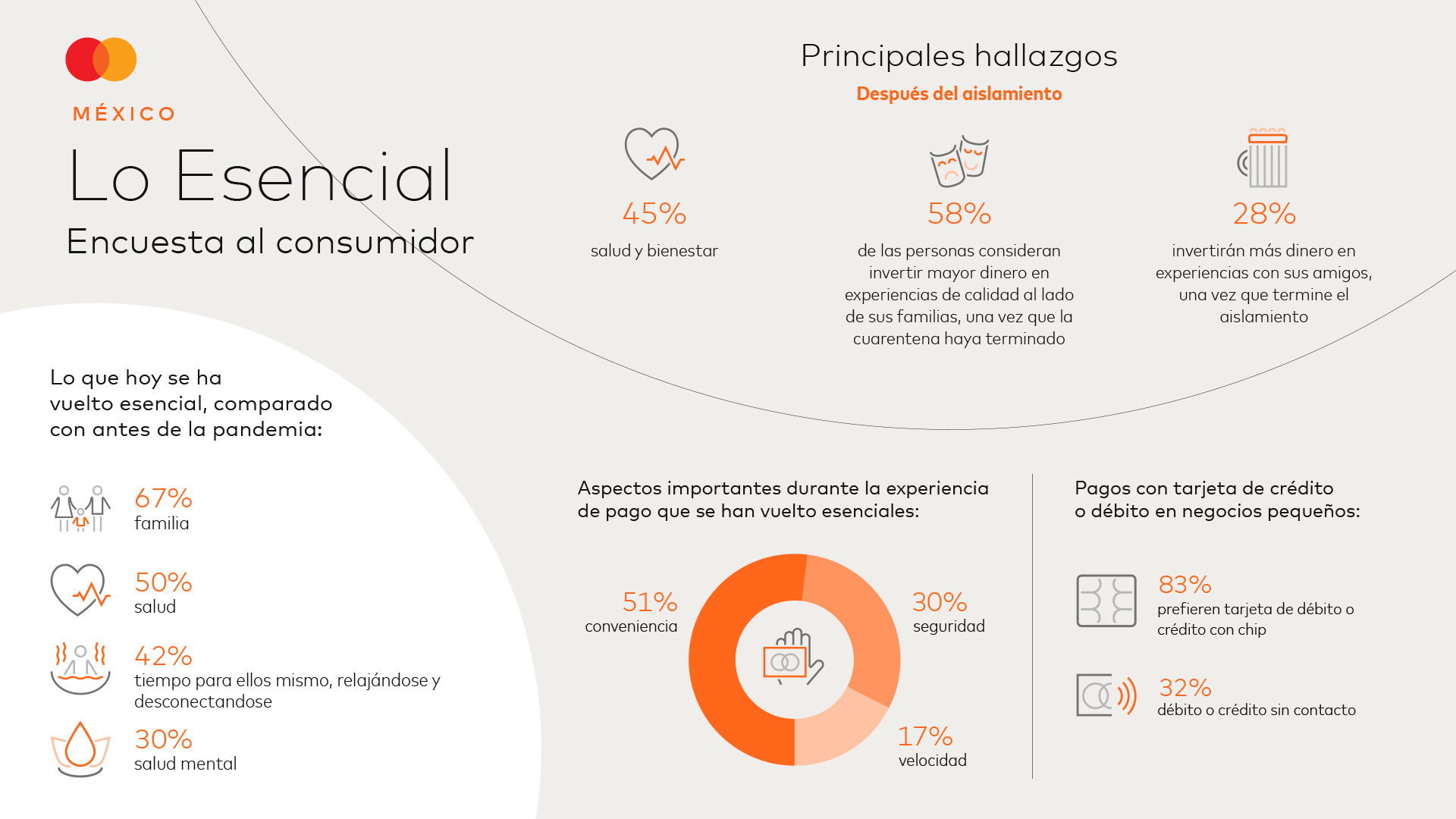 MÉXICO

Lo Esencial

Encuesta al consumidor

Principales hallazgos

Después del aislamiento

45%
salud y bienestar

58%
de las personas consideran invertir mayor dinero en experiencias de calidad al lado de sus familias, una vez que la cuarentena haya terminado

28%
invertirán más dinero en experiencias con sus amigos, una vez que termine el aislamiento

Lo que hoy se ha vuelto esencial, comparado con antes de la pandemia:

67%
familia

50%
salud

42%
tiempo para ellos mismo, relajándose y desconectandose

30%
salud mental

Aspectos importantes durante la experiencia de pago que se han vuelto esenciales:

51%
conveniencia

30%
seguridad

17%
velocidad

Pagos con tarjeta de crédito o débito en negocios pequeños:

83%
prefieren tarjeta de débito o crédito con chip

32%
débito o crédito sin contacto