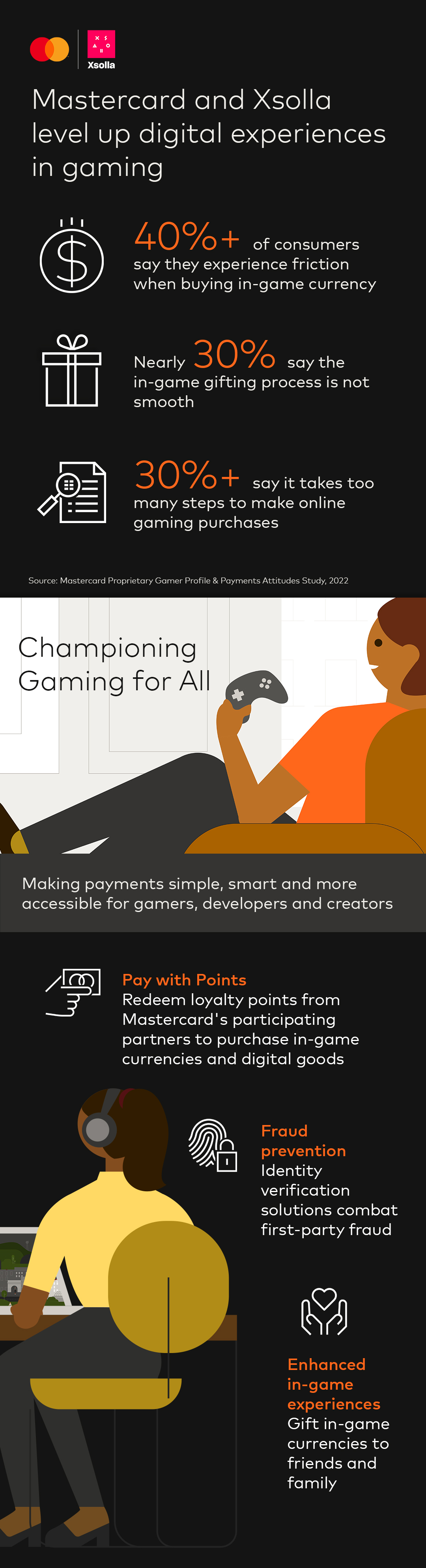 Xsolla

Mastercard and Xsolla level up digital experiences in gaming

40%+ of consumers say they experience friction when buying in-game currency

Nearly 30% say the in-game gifting process is not smooth

30%+ say it takes too many steps to make online gaming purchases

Source: Mastercard Proprietary Gamer Profile & Payments Attitudes Study, 2022

Championing Gaming for All

Making payments simple, smart and more accessible for gamers, developers and creators

Pay with Points
Redeem loyalty points from Mastercard's participating partners to purchase in-game currencies and digital goods

Fraud prevention
Identity verification solutions combat first-party fraud

Enhanced in-game experiences
Gift in-game currencies to friends and family