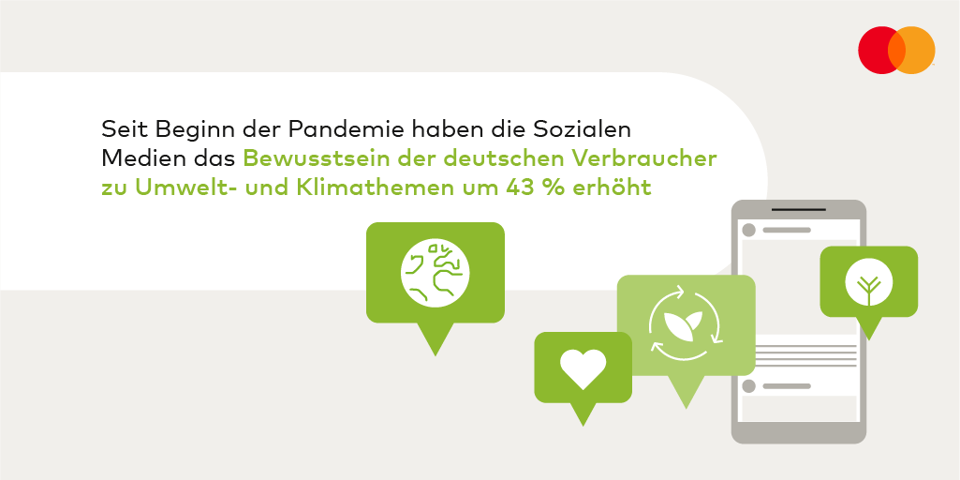 Seit Beginn der Pandemie haben die Sozialen Medien das Bewusstsein der deutschen Verbraucher zu Umwelt- und Klimathemen um 43 % erhöht