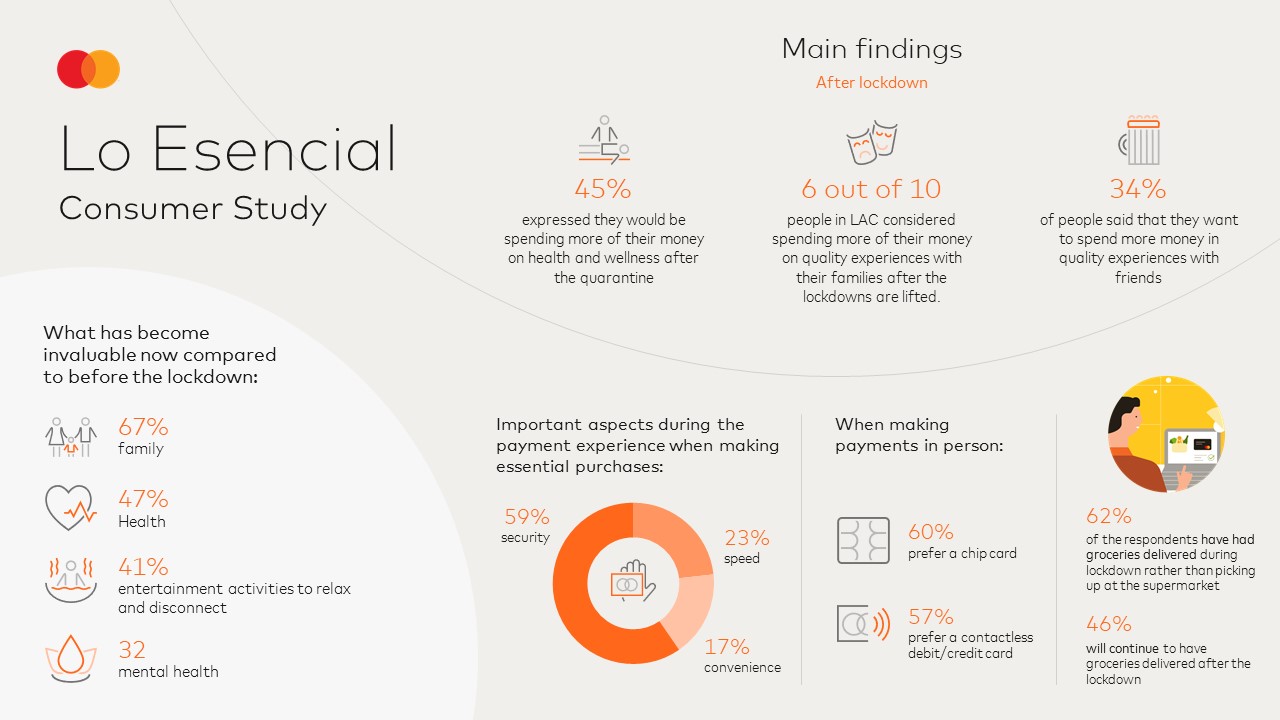 Lo Esencial
Consumer Study

Main findings
After lockdown

45%
expressed they would be spending more of their money on health and wellness after the quarantine

6 out of 10
people in LAC considered spending more of their money on quality experiences with their families after the lockdowns are lifted.

34%
of people said that they want to spend more money in quality experiences with friends

What has become invaluable now compared to before the lockdown:

67%
family

47%
Health

41%
entertainment activities to relax and disconnect

32
mental health

Important aspects during the payment experience when making essential purchases:

59%
security

23%
speed

17%
convenience

When making payments in person:

60%
prefer a chip card

57%
prefer a contactless debit/credit card

62%
of the respondents have had groceries delivered during lockdown rather than picking up at the supermarket

46%
will continue to have groceries delivered after the lockdown