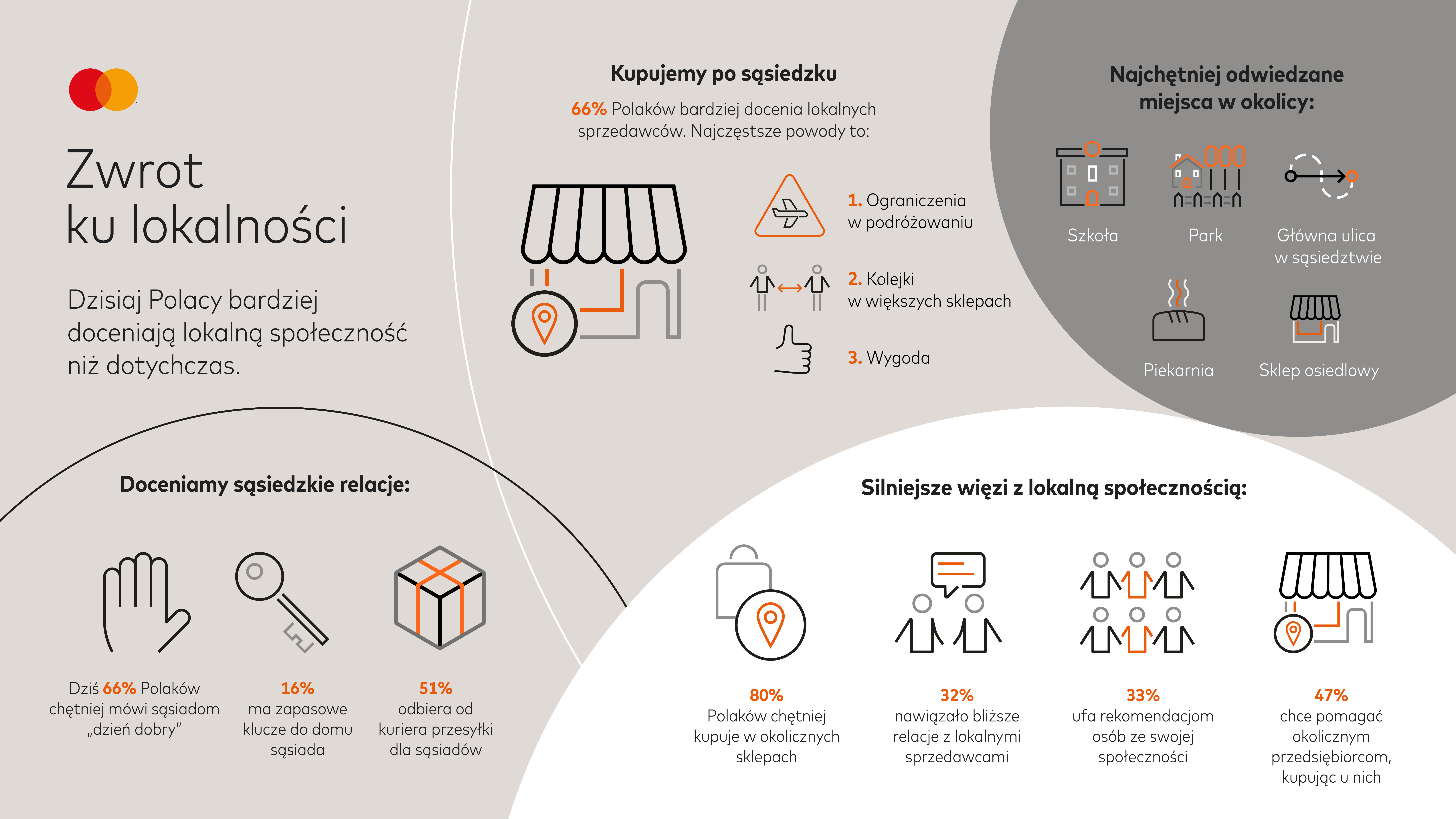 Zwrot
ku lokalności

Dzisiaj Polacy bardziej doceniają lokalną społeczność niż dotychczas.

Kupujemy po sąsiedzku

66% Polaków bardziej docenia lokalnych sprzedawców. Najczęstsze powody to:

1. Ograniczenia w podróżowaniu

2. Kolejki w większych sklepach

3. Wygoda

Najchętniej odwiedzane miejsca w okolicy:

Szkoła

Park

Główna ulica w sąsiedztwie

Piekarnia

Sklep osiedlowy

Doceniamy sąsiedzkie relacje:

Dziś 66% Polaków chętniej mówi sąsiadom „dzień dobry"

16% ma zapasowe klucze do domu sąsiada

51% odbiera od kuriera przesyłki dla sąsiadów

Silniejsze więzi z lokalną społecznością:

80% Polaków chętniej kupuje w okolicznych sklepach

32% nawiązało bliższe relacje z lokalnymi sprzedawcami

33% ufa rekomendacjom osób ze swojej społeczności

47% chce pomagać okolicznym przedsiębiorcom, kupując u nich