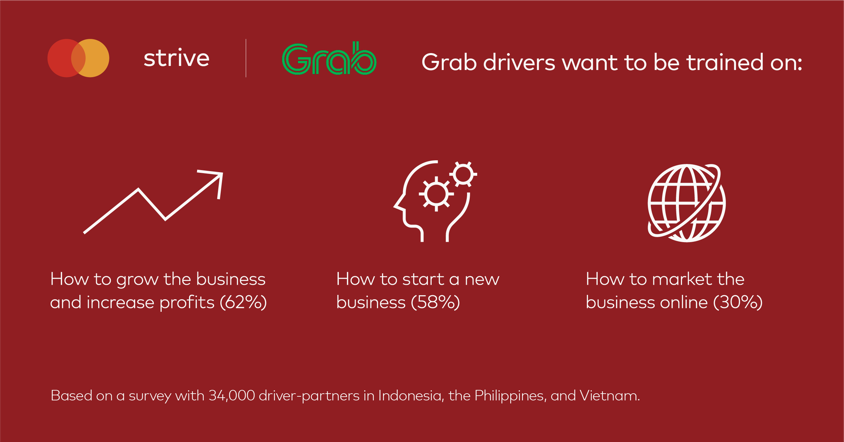 strive

Grab

Grab drivers want to be trained on:

How to grow the business and increase profits (62%)

How to start a new business (58%)

How to market the business online (30%)

Based on a survey with 34,000 driver-partners in Indonesia, the Philippines, and Vietnam.