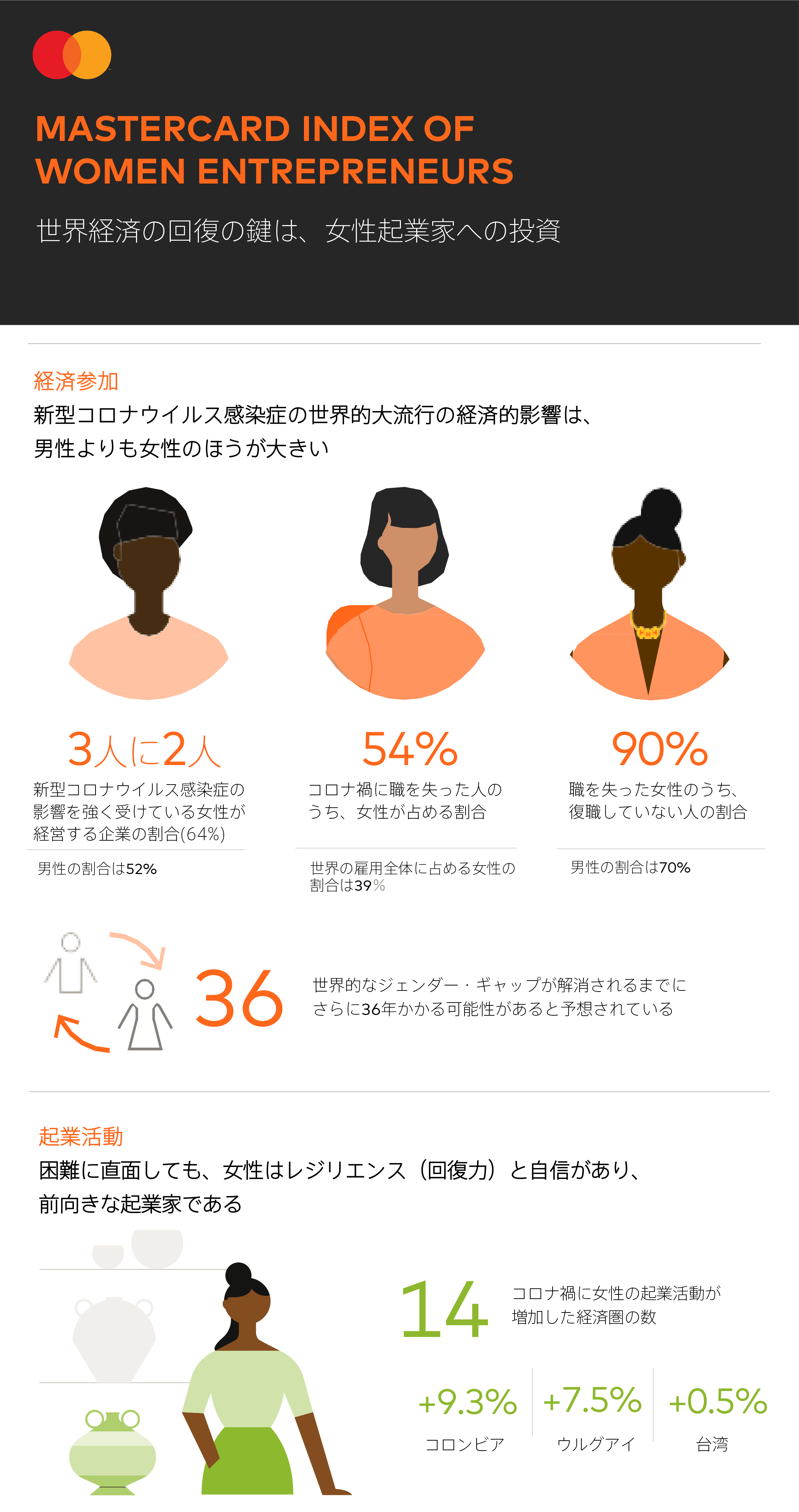 MASTERCARD INDEX OF WOMEN ENTREPRENEURS

世界経済の回復の鍵は、女性起業家への投資

経済参加

新型コロナウイルス感染症の世界的大流行の経済的影響は、男性よりも女性のほうが大きい

3人に2人

新型コロナウイルス感染症の影響を強く受けている女性が経営する企業の割合(64%)

男性の割合は52%

54%

コロナ禍に職を失った人のうち、女性が占める割合

世界の雇用全体に占める女性の割合は39%

90%

職を失った女性のうち、復職していない人の割合

男性の割合は70%

36

世界的なジェンダー・ギャップが解消されるまでにさらに36年かかる可能性があると予想されている

起業活動

困難に直面しても、女性はレジリエンス（回復力）と自信があり、前向きな起業家である

14

コロナ禍に女性の起業活動が増加した経済圏の数

+9.3%

コロンビア

+7.5%

ウルグアイ

+0.5%

台湾