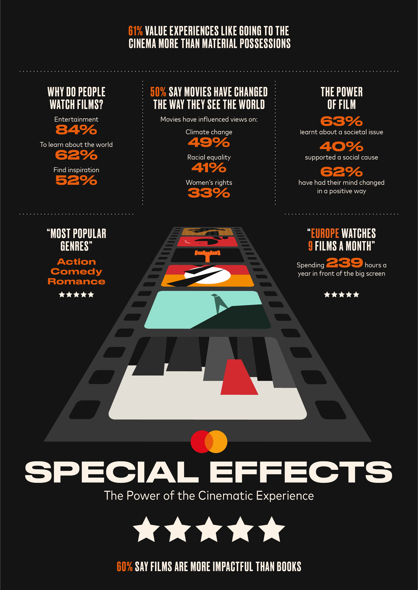 61% VALUE EXPERIENCES LIKE GOING TO THE CINEMA MORE THAN MATERIAL POSSESSIONS

WHY DO PEOPLE WATCH FILMS?

Entertainment
84%
To learn about the world
62%
Find inspiration
52%

50% SAY MOVIES HAVE CHANGED THE WAY THEY SEE THE WORLD

Movies have influenced views on:
Climate change
49%
Racial equality
41%
Women's rights
33%

THE POWER OF FILM

63%
learnt about a societal issue
40%
supported a social cause
62%
have had their mind changed in a positive way

"MOST POPULAR GENRES"
Action
Comedy
Romance
★★★★★

"EUROPE WATCHES 9 FILMS A MONTH"
Spending 239 hours a year in front of the big screen
★★★★★

SPECIAL EFFECTS
The Power of the Cinematic Experience
★★★★★

60% SAY FILMS ARE MORE IMPACTFUL THAN BOOKS