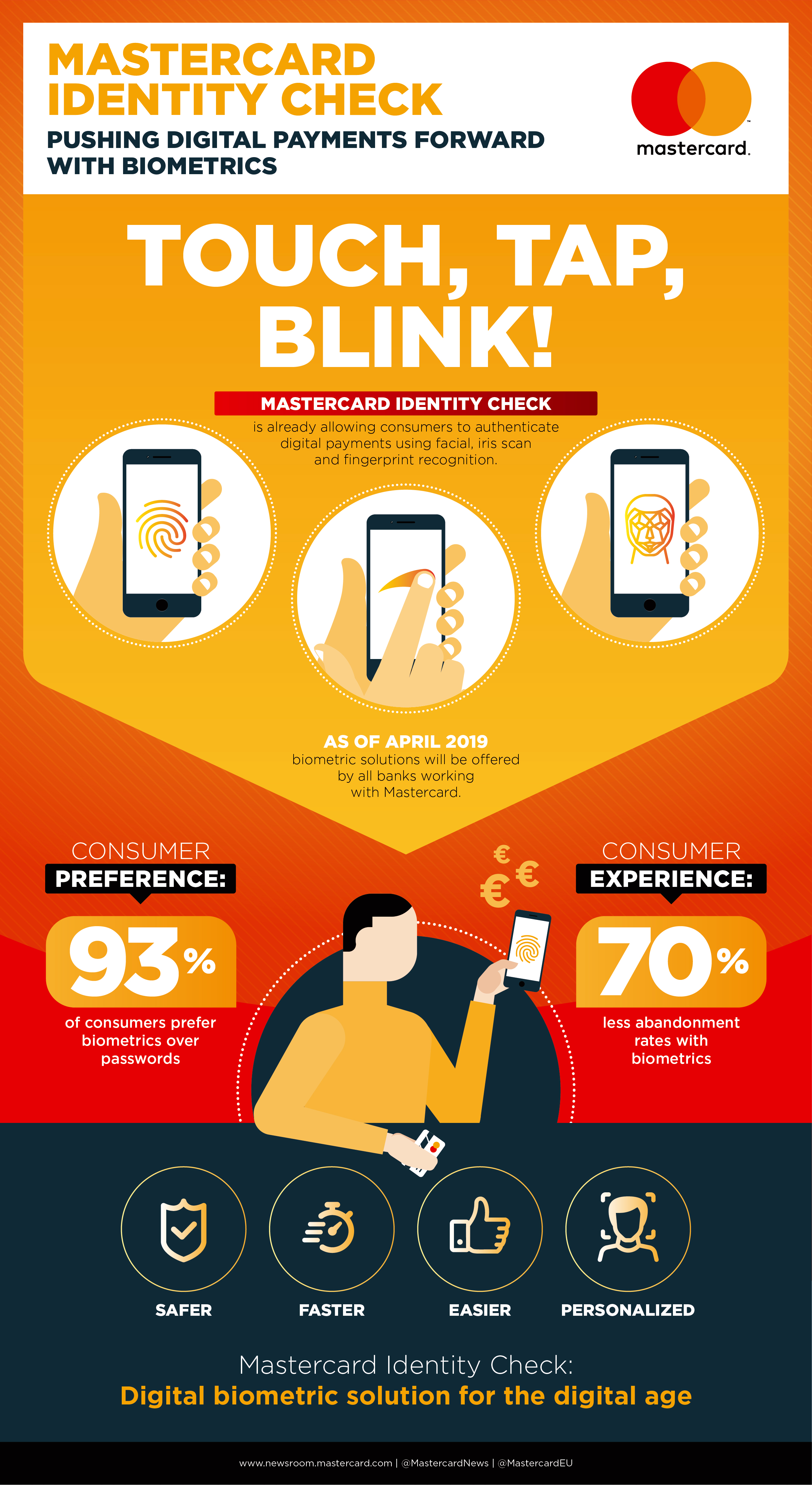 MASTERCARD IDENTITY CHECK

PUSHING DIGITAL PAYMENTS FORWARD WITH BIOMETRICS

mastercard.

TOUCH, TAP, BLINK!

MASTERCARD IDENTITY CHECK

is already allowing consumers to authenticate digital payments using facial, iris scan and fingerprint recognition.

AS OF APRIL 2019

biometric solutions will be offered by all banks working with Mastercard.

CONSUMER

PREFERENCE:

93%

of consumers prefer biometrics over passwords

€ € €

CONSUMER

EXPERIENCE:

70%

less abandonment rates with biometrics

SAFER

FASTER

EASIER

PERSONALIZED

Mastercard Identity Check:

Digital biometric solution for the digital age

www.newsroom.mastercard.com | @MastercardNews | @MastercardEU