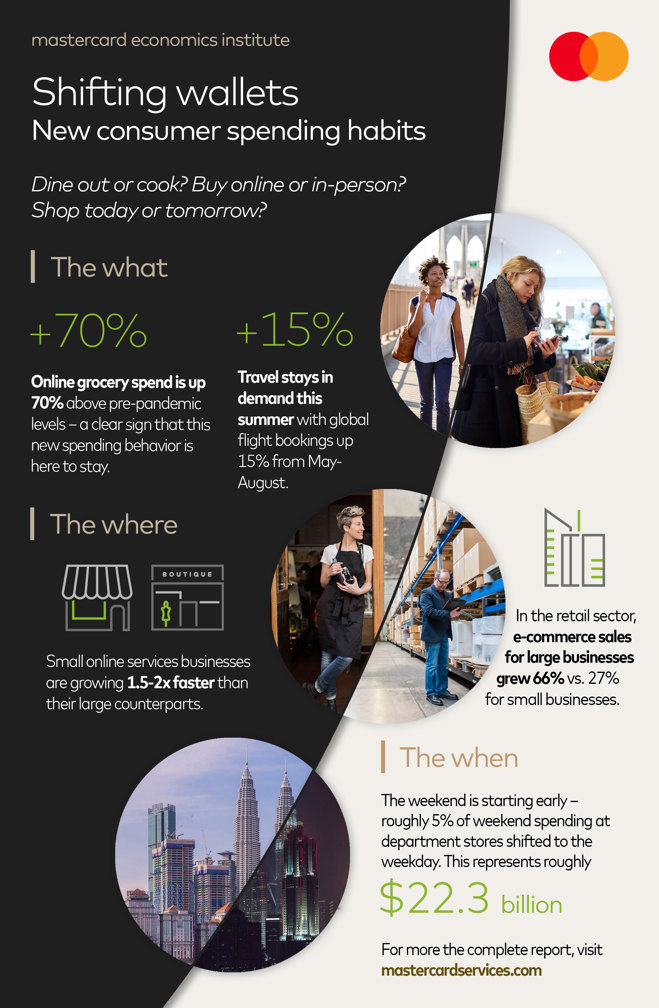 mastercard economics institute

Shifting wallets
New consumer spending habits

Dine out or cook? Buy online or in-person? Shop today or tomorrow?

The what

+70%

Online grocery spend is up 70% above pre-pandemic levels – a clear sign that this new spending behavior is here to stay.

+15%

Travel stays in demand this summer with global flight bookings up 15% from May-August.

The where

BOUTIQUE

Small online services businesses are growing 1.5-2x faster than their large counterparts.

In the retail sector, e-commerce sales for large businesses grew 66% vs. 27% for small businesses.

The when

The weekend is starting early – roughly 5% of weekend spending at department stores shifted to the weekday. This represents roughly

$22.3 billion

For more the complete report, visit mastercardservices.com