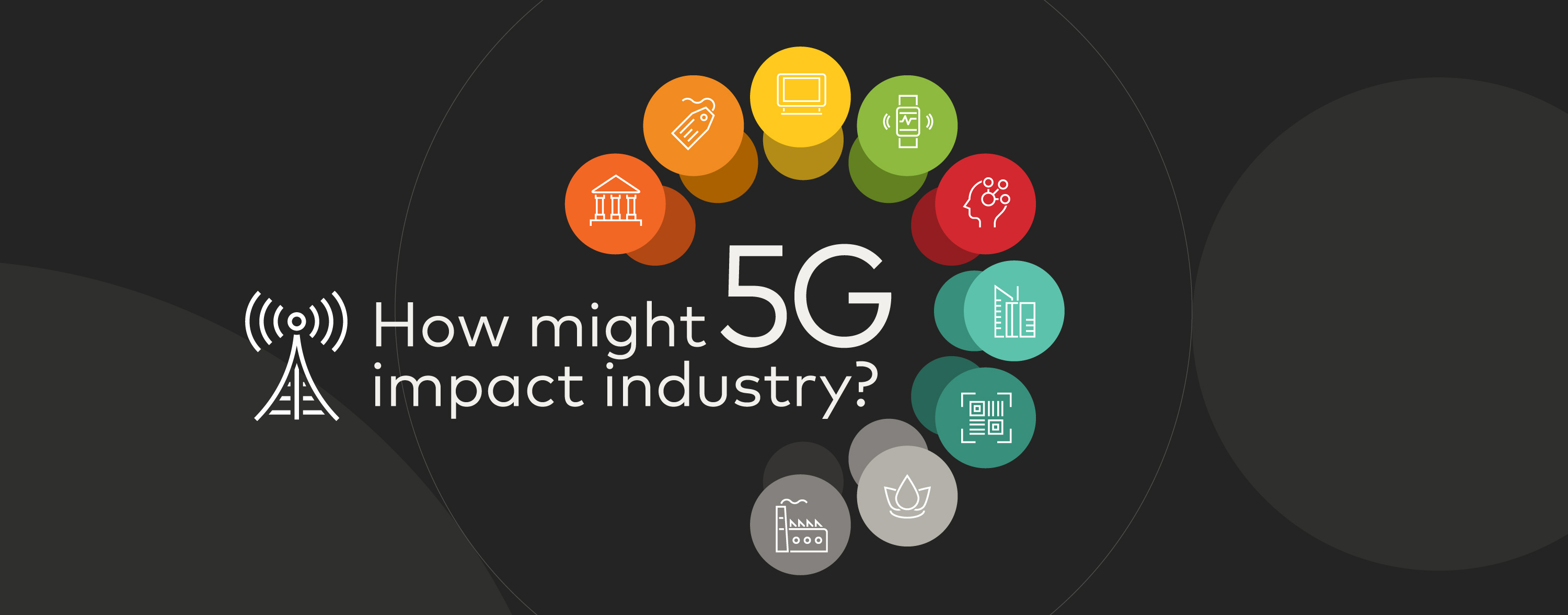 How might 5G impact industry?