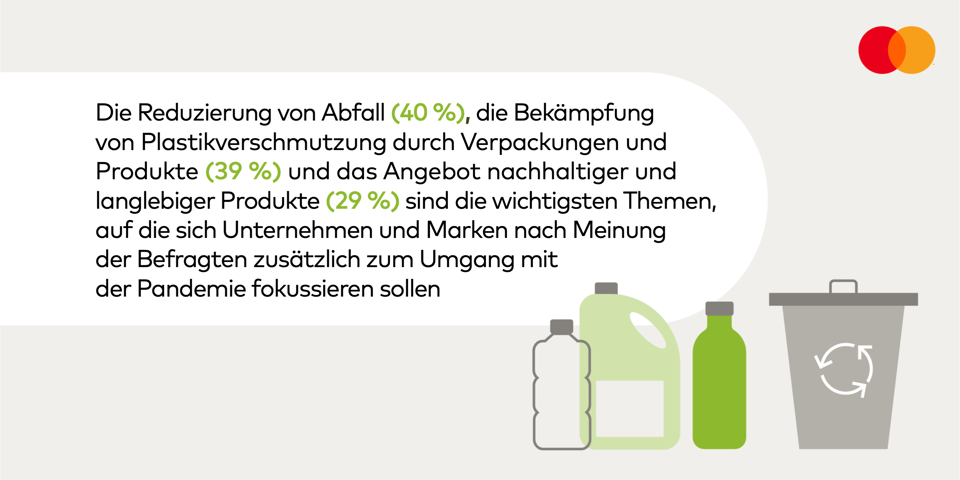 Die Reduzierung von Abfall (40 %), die Bekämpfung von Plastikverschmutzung durch Verpackungen und Produkte (39 %) und das Angebot nachhaltiger und langlebiger Produkte (29 %) sind die wichtigsten Themen, auf die sich Unternehmen und Marken nach Meinung der Befragten zusätzlich zum Umgang mit der Pandemie fokussieren sollen