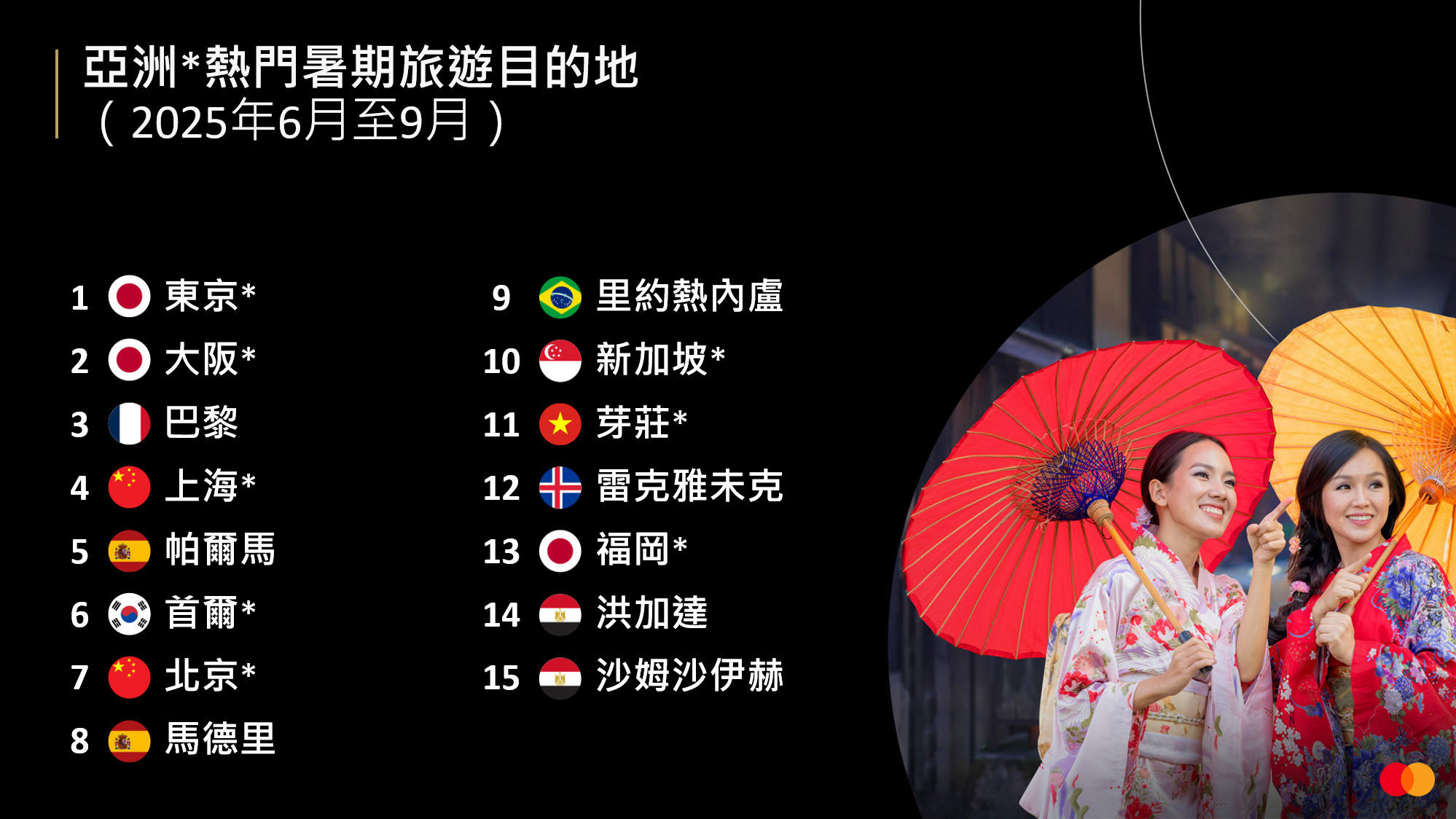 亞洲*熱門暑期旅遊目的地
（2025年6月至9月）

1 東京*
2 大阪*
3 巴黎
4 上海*
5 帕爾馬
6 首爾*
7 北京*
8 馬德里

9 里約熱內盧
10 新加坡*
11 芽莊*
12 雷克雅未克
13 福岡*
14 洪加達
15 沙姆沙伊赫