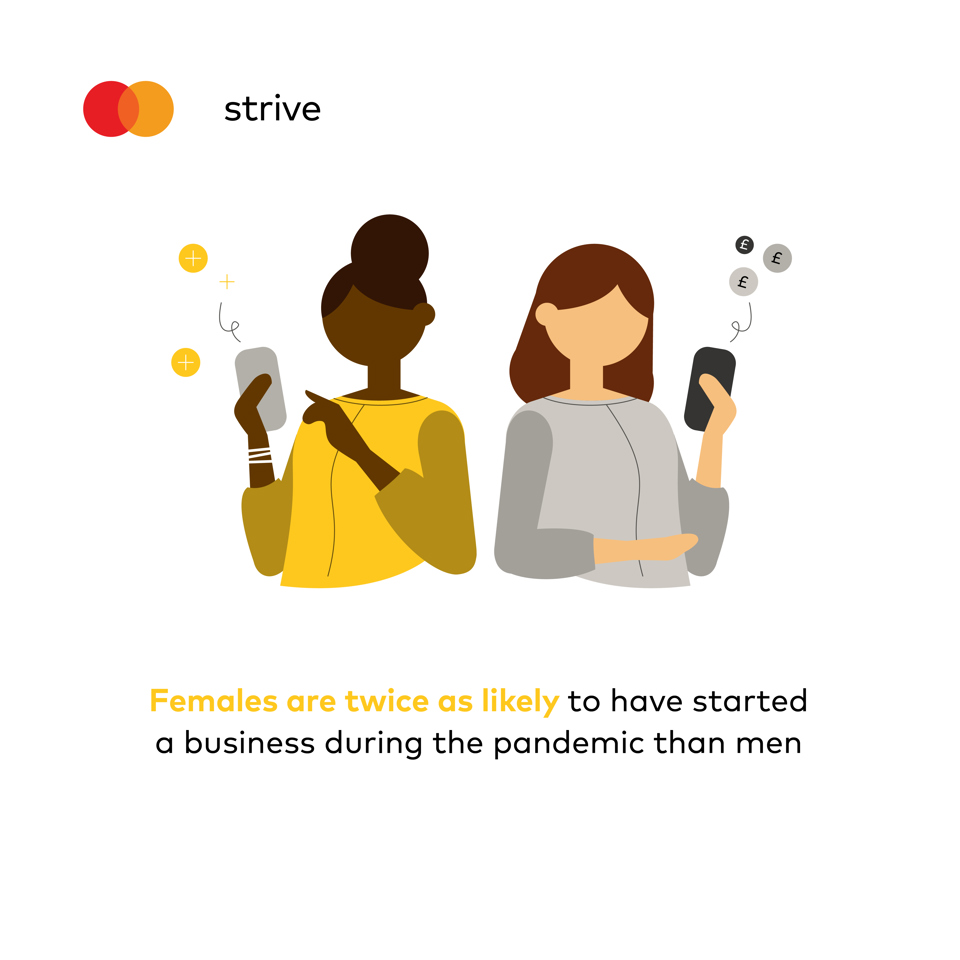 strive

£ £ £

Females are twice as likely to have started a business during the pandemic than men