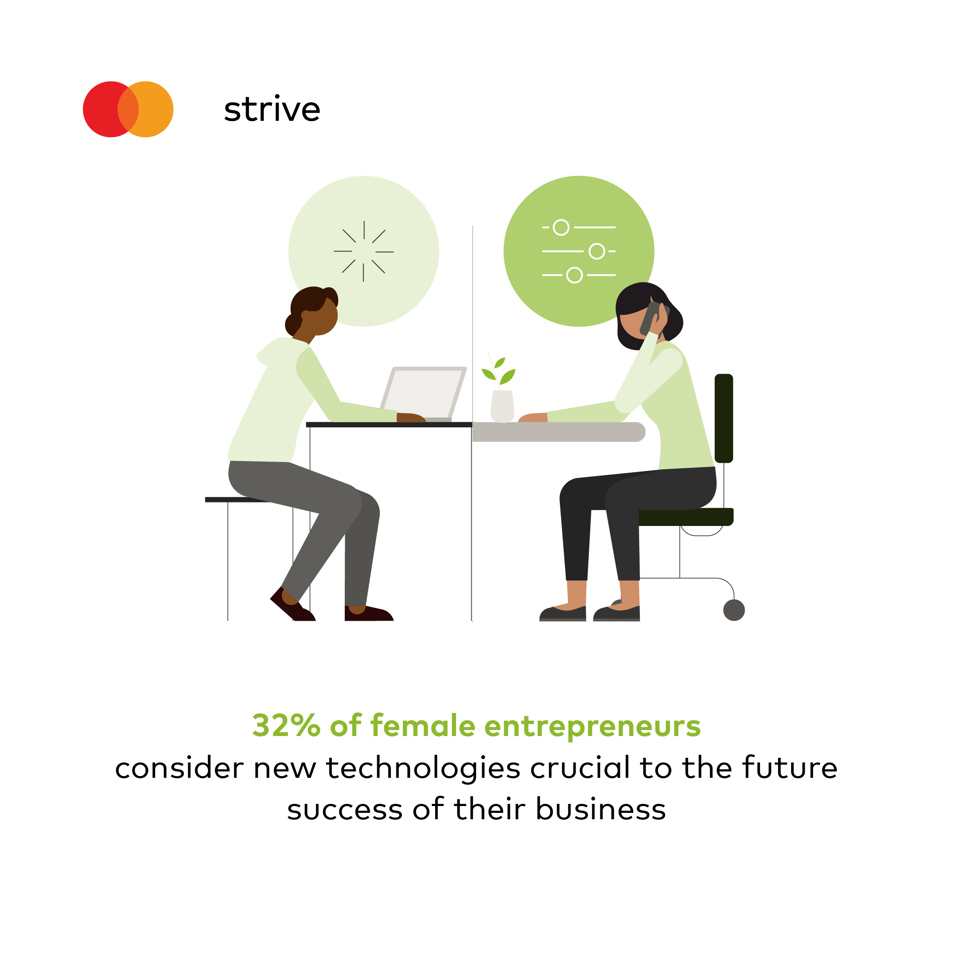 strive

32% of female entrepreneurs consider new technologies crucial to the future success of their business