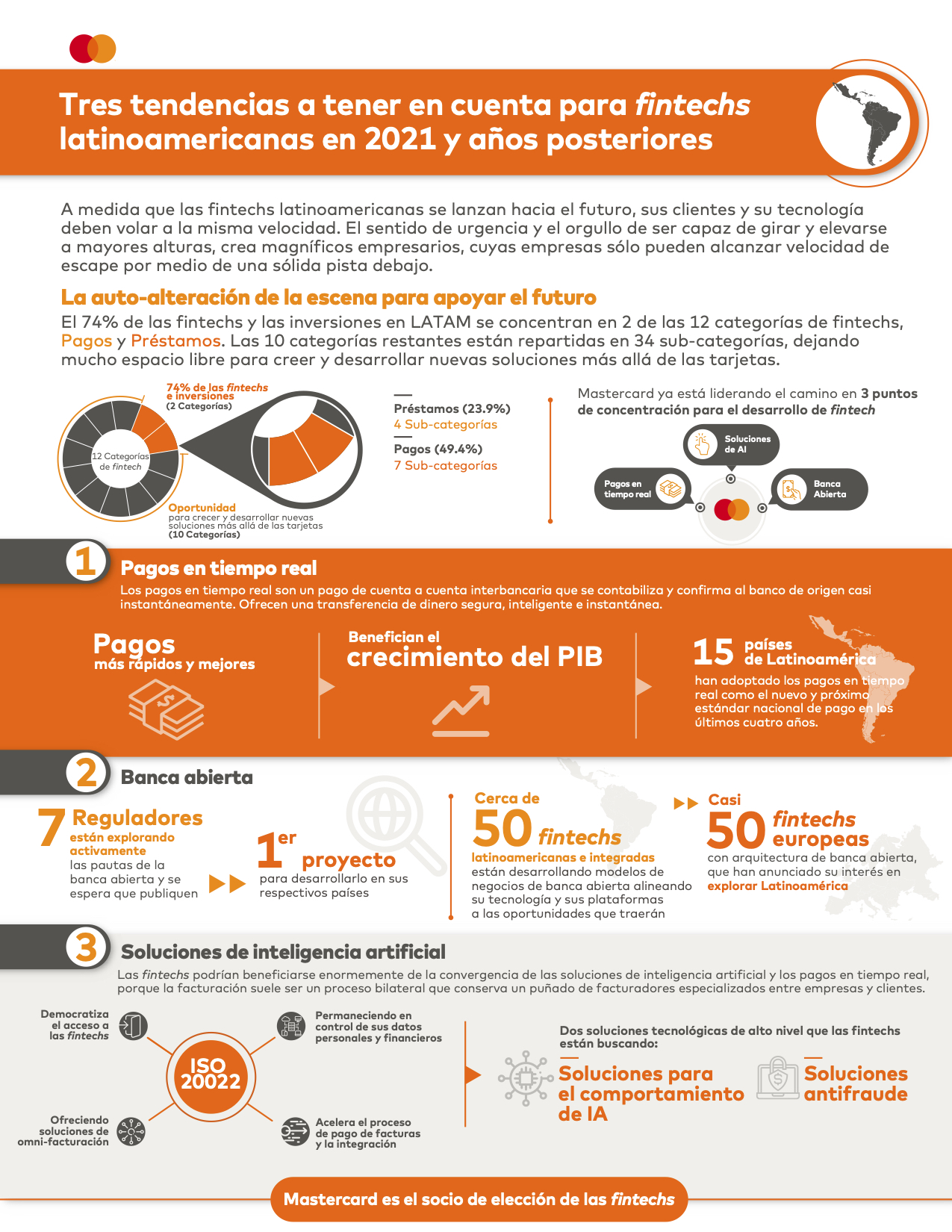 Tres tendencias a tener en cuenta para fintechs latinoamericanas en 2021 y años posteriores

A medida que las fintechs latinoamericanas se lanzan hacia el futuro, sus clientes y su tecnología deben volar a la misma velocidad. El sentido de urgencia y el orgullo de ser capaz de girar y elevarse a mayores alturas, crea magníficos empresarios, cuyas empresas sólo pueden alcanzar velocidad de escape por medio de una sólida pista debajo.

La auto-alteración de la escena para apoyar el futuro

El 74% de las fintechs y las inversiones en LATAM se concentran en 2 de las 12 categorías de fintechs, Pagos y Préstamos. Las 10 categorías restantes están repartidas en 34 sub-categorías, dejando mucho espacio libre para creer y desarrollar nuevas soluciones más allá de las tarjetas.

74% de las fintechs e inversiones (2 Categorías)

12 Categorías de fintech

Oportunidad para crecer y desarrollar nuevas soluciones más allá de las tarjetas (10 Categorías)

Préstamos (23.9%)
4 Sub-categorías

Pagos (49.4%)
7 Sub-categorías

Mastercard ya está liderando el camino en 3 puntos de concentración para el desarrollo de fintech

Soluciones de AI

Pagos en tiempo real

Banca Abierta

1

Pagos en tiempo real

Los pagos en tiempo real son un pago de cuenta a cuenta interbancaria que se contabiliza y confirma al banco de origen casi instantáneamente. Ofrecen una transferencia de dinero segura, inteligente e instantánea.

Pagos más rápidos y mejores

Benefician el crecimiento del PIB

15 países de Latinoamérica han adoptado los pagos en tiempo real como el nuevo y próximo estándar nacional de pago en los últimos cuatro años.

2

Banca abierta

7 Reguladores están explorando activamente las pautas de la banca abierta y se espera que publiquen

1er proyecto para desarrollarlo en sus respectivos países

Cerca de 50 fintechs latinoamericanas e integradas están desarrollando modelos de negocios de banca abierta alineando su tecnología y sus plataformas a las oportunidades que traerán

Casi 50 fintechs europeas con arquitectura de banca abierta, que han anunciado su interés en explorar Latinoamérica

3

Soluciones de inteligencia artificial

Las fintechs podrían beneficiarse enormemente de la convergencia de las soluciones de inteligencia artificial y los pagos en tiempo real, porque la facturación suele ser un proceso bilateral que conserva un puñado de facturadores especializados entre empresas y clientes.

Democratiza el acceso a las fintechs

Permaneciendo en control de sus datos personales y financieros

ISO 20022

Ofreciendo soluciones de omni-facturación

Acelera el proceso de pago de facturas y la integración

Dos soluciones tecnológicas de alto nivel que las fintechs están buscando:

Soluciones para el comportamiento de IA

Soluciones antifraude

Mastercard es el socio de elección de las fintechs