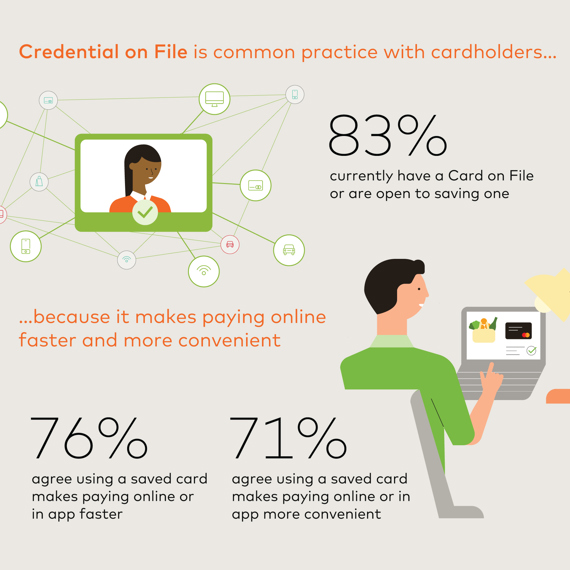 Credential on File is common practice with cardholders...

83%
currently have a Card on File or are open to saving one

...because it makes paying online faster and more convenient

76%
agree using a saved card makes paying online or in app faster

71%
agree using a saved card makes paying online or in app more convenient