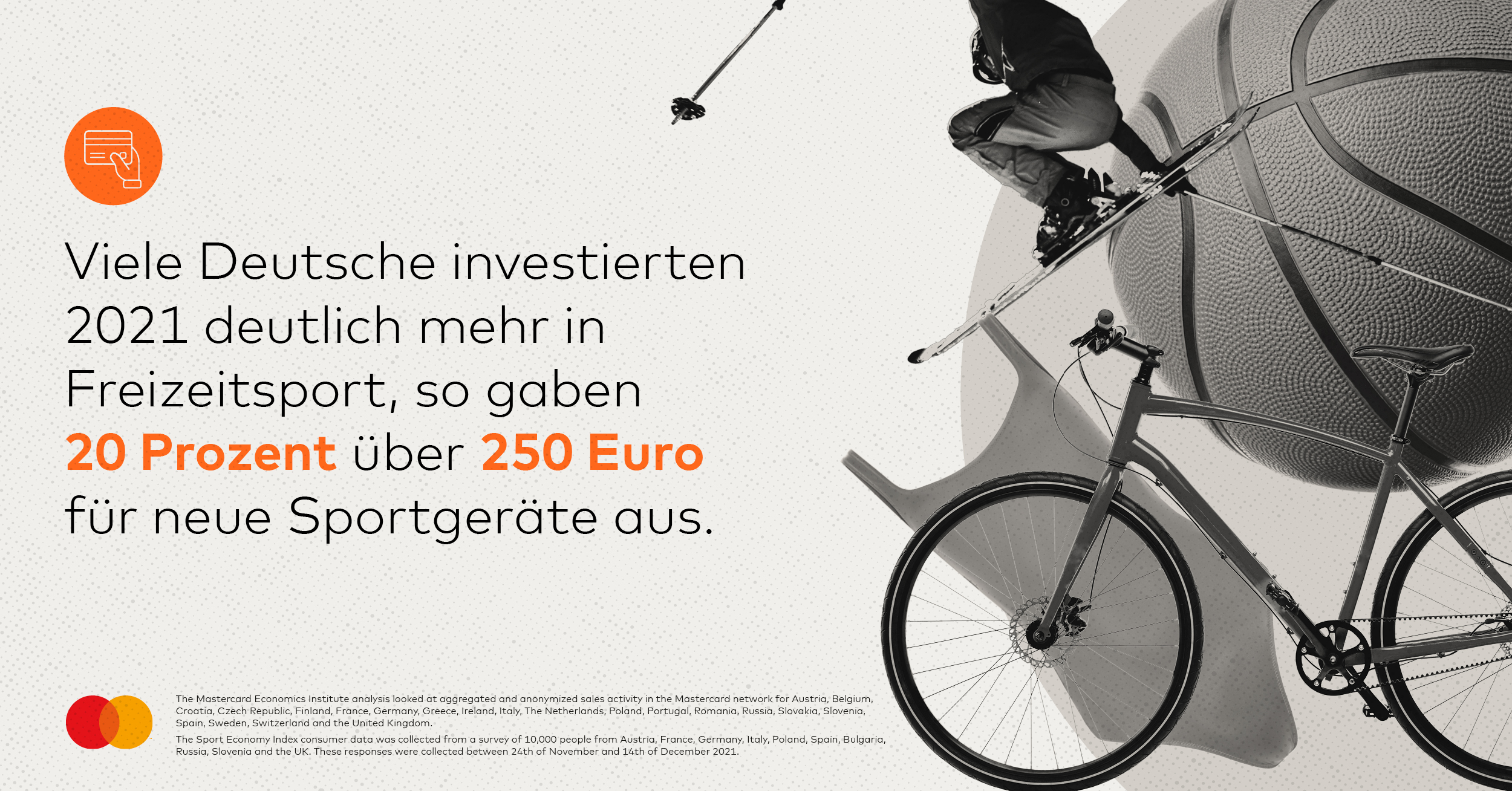 Viele Deutsche investierten 2021 deutlich mehr in Freizeitsport, so gaben 20 Prozent über 250 Euro für neue Sportgeräte aus.

The Mastercard Economics Institute analysis looked at aggregated and anonymized sales activity in the Mastercard network for Austria, Belgium, Croatia, Czech Republic, Finland, France, Germany, Greece, Ireland, Italy, The Netherlands, Poland, Portugal, Romania, Russia, Slovakia, Slovenia, Spain, Sweden, Switzerland and the United Kingdom.

The Sport Economy Index consumer data was collected from a survey of 10,000 people from Austria, France, Germany, Italy, Poland, Spain, Bulgaria, Russia, Slovenia and the UK. These responses were collected between 24th of November and 14th of December 2021.