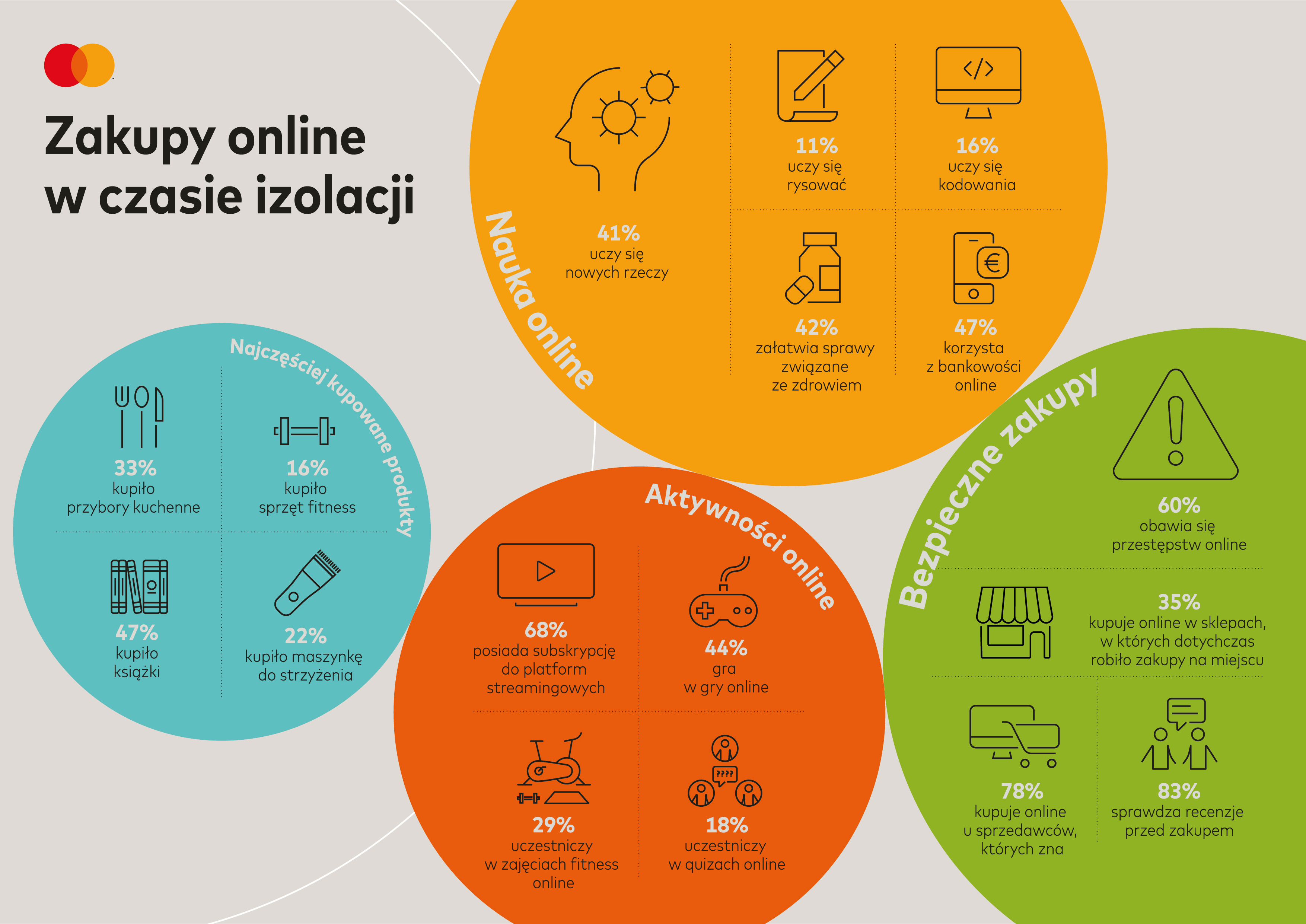 Zakupy online w czasie izolacji

Nauka online

41%
uczy się nowych rzeczy

11%
uczy się rysować

16%
uczy się kodowania

42%
załatwia sprawy związane ze zdrowiem

47%
korzysta z bankowości online

Najczęściej kupowane produkty

33%
kupiło przybory kuchenne

16%
kupiło sprzęt fitness

47%
kupiło książki

22%
kupiło maszynkę do strzyżenia

Aktywności online

68%
posiada subskrypcję do platform streamingowych

44%
gra w gry online

29%
uczestniczy w zajęciach fitness online

18%
uczestniczy w quizach online

Bezpieczne zakupy

60%
obawia się przestępstw online

35%
kupuje online w sklepach, w których dotychczas robiło zakupy na miejscu

78%
kupuje online u sprzedawców, których zna

83%
sprawdza recenzje przed zakupem