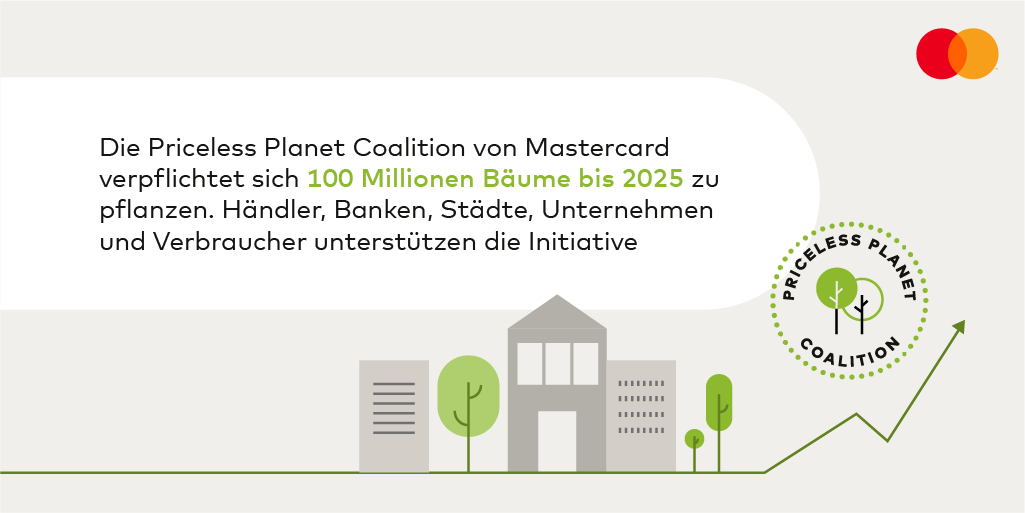 Die Priceless Planet Coalition von Mastercard verpflichtet sich 100 Millionen Bäume bis 2025 zu pflanzen. Händler, Banken, Städte, Unternehmen und Verbraucher unterstützen die Initiative

PRICELESS PLANET
COALITION