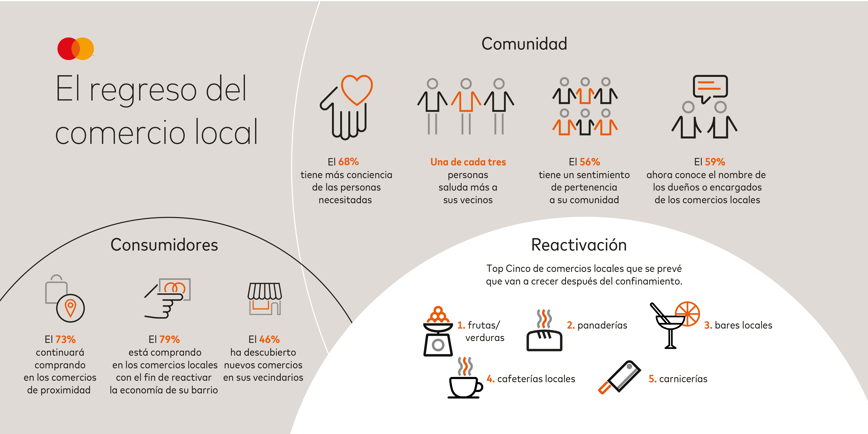 El regreso del comercio local

Comunidad

El 68% tiene más conciencia de las personas necesitadas

Una de cada tres personas saluda más a sus vecinos

El 56% tiene un sentimiento de pertenencia a su comunidad

El 59% ahora conoce el nombre de los dueños o encargados de los comercios locales

Consumidores

El 73% continuará comprando en los comercios de proximidad

El 79% está comprando en los comercios locales con el fin de reactivar la economía de su barrio

El 46% ha descubierto nuevos comercios en sus vecindarios

Reactivación

Top Cinco de comercios locales que se prevé que van a crecer después del confinamiento.

1. frutas/ verduras

2. panaderías

3. bares locales

4. cafeterías locales

5. carnicerías