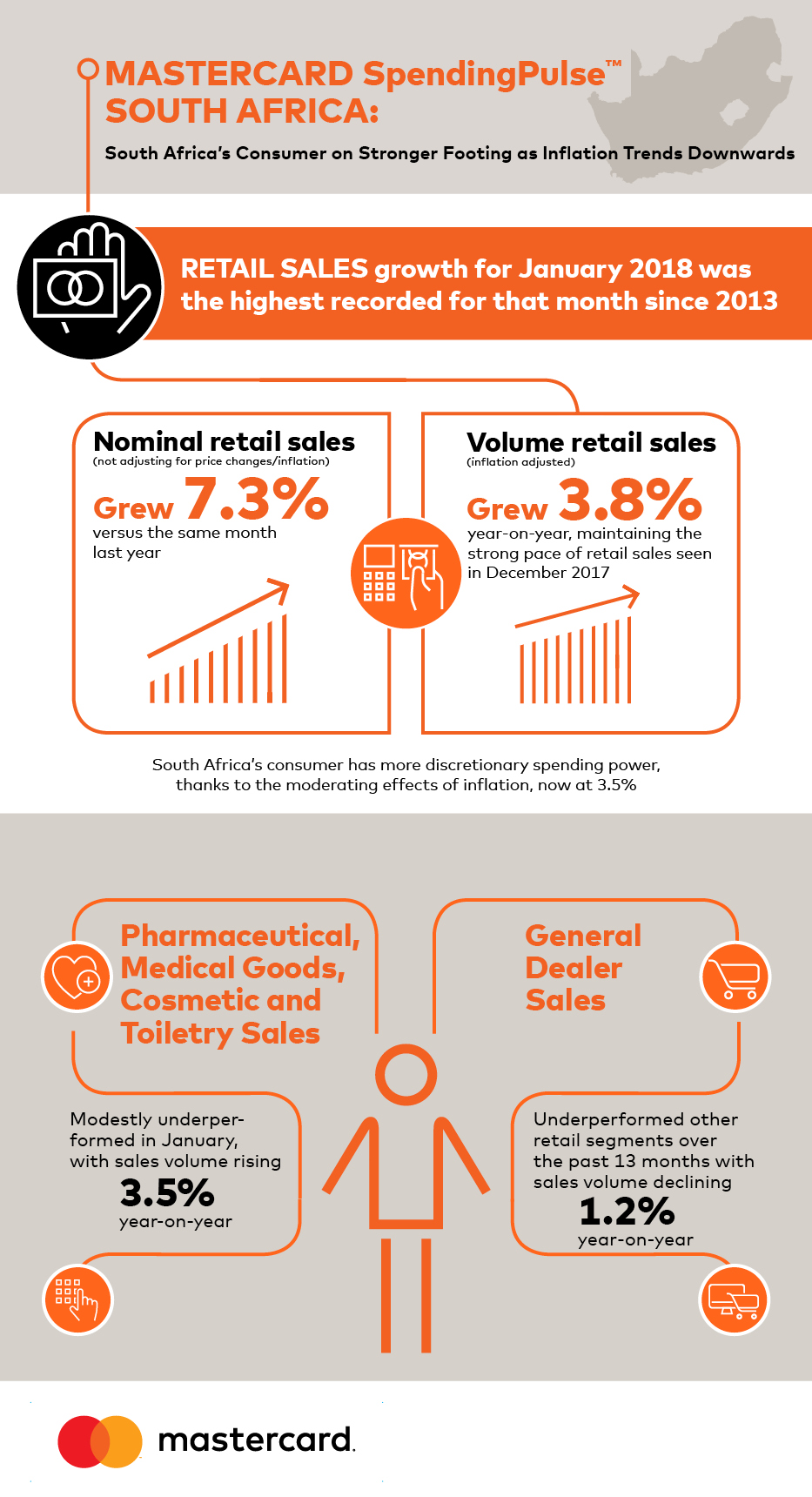 MASTERCARD SpendingPulse™ SOUTH AFRICA:

South Africa's Consumer on Stronger Footing as Inflation Trends Downwards

RETAIL SALES growth for January 2018 was the highest recorded for that month since 2013

Nominal retail sales
(not adjusting for price changes/inflation)

Grew 7.3%
versus the same month last year

Volume retail sales
(inflation adjusted)

Grew 3.8%
year-on-year, maintaining the strong pace of retail sales seen in December 2017

South Africa's consumer has more discretionary spending power, thanks to the moderating effects of inflation, now at 3.5%

Pharmaceutical, Medical Goods, Cosmetic and Toiletry Sales

Modestly underperformed in January, with sales volume rising
3.5%
year-on-year

General Dealer Sales

Underperformed other retail segments over the past 13 months with sales volume declining
1.2%
year-on-year

mastercard.