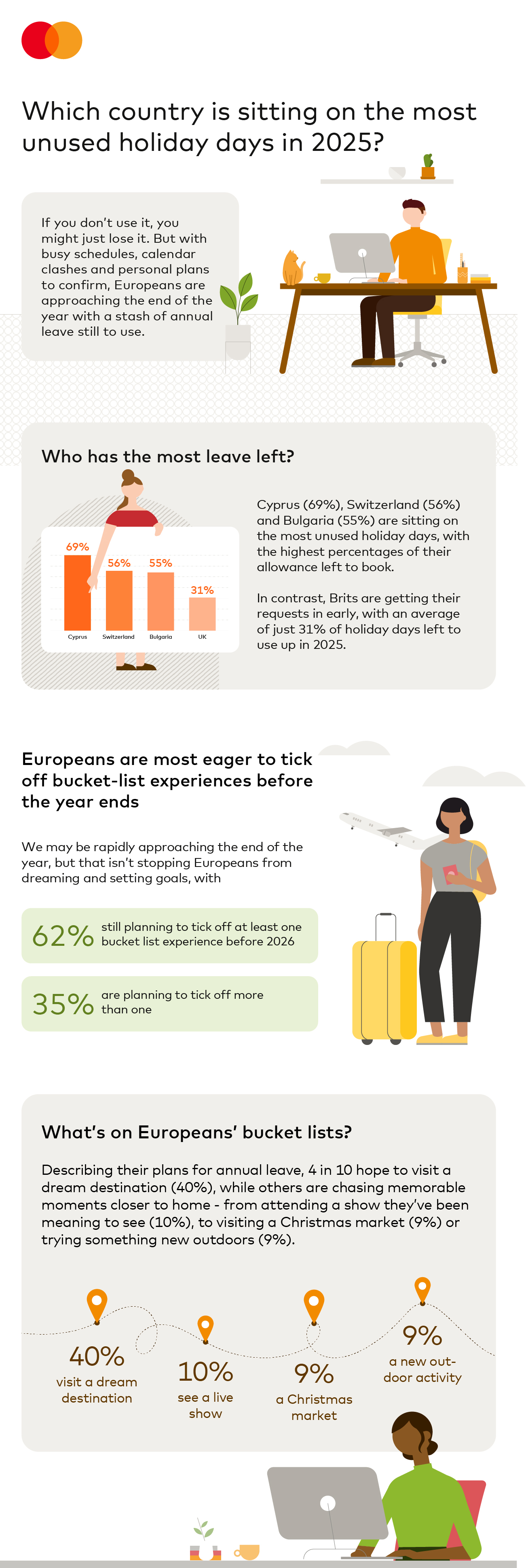 Which country is sitting on the most unused holiday days in 2025?

If you don't use it, you might just lose it. But with busy schedules, calendar clashes and personal plans to confirm, Europeans are approaching the end of the year with a stash of annual leave still to use.

Who has the most leave left?

69% 56% 55% 31%

Cyprus Switzerland Bulgaria UK

Cyprus (69%), Switzerland (56%) and Bulgaria (55%) are sitting on the most unused holiday days, with the highest percentages of their allowance left to book.

In contrast, Brits are getting their requests in early, with an average of just 31% of holiday days left to use up in 2025.

Europeans are most eager to tick off bucket-list experiences before the year ends

We may be rapidly approaching the end of the year, but that isn't stopping Europeans from dreaming and setting goals, with

62% still planning to tick off at least one bucket list experience before 2026

35% are planning to tick off more than one

What's on Europeans' bucket lists?

Describing their plans for annual leave, 4 in 10 hope to visit a dream destination (40%), while others are chasing memorable moments closer to home - from attending a show they've been meaning to see (10%), to visiting a Christmas market (9%) or trying something new outdoors (9%).

40% visit a dream destination

10% see a live show

9% a Christmas market

9% a new outdoor activity