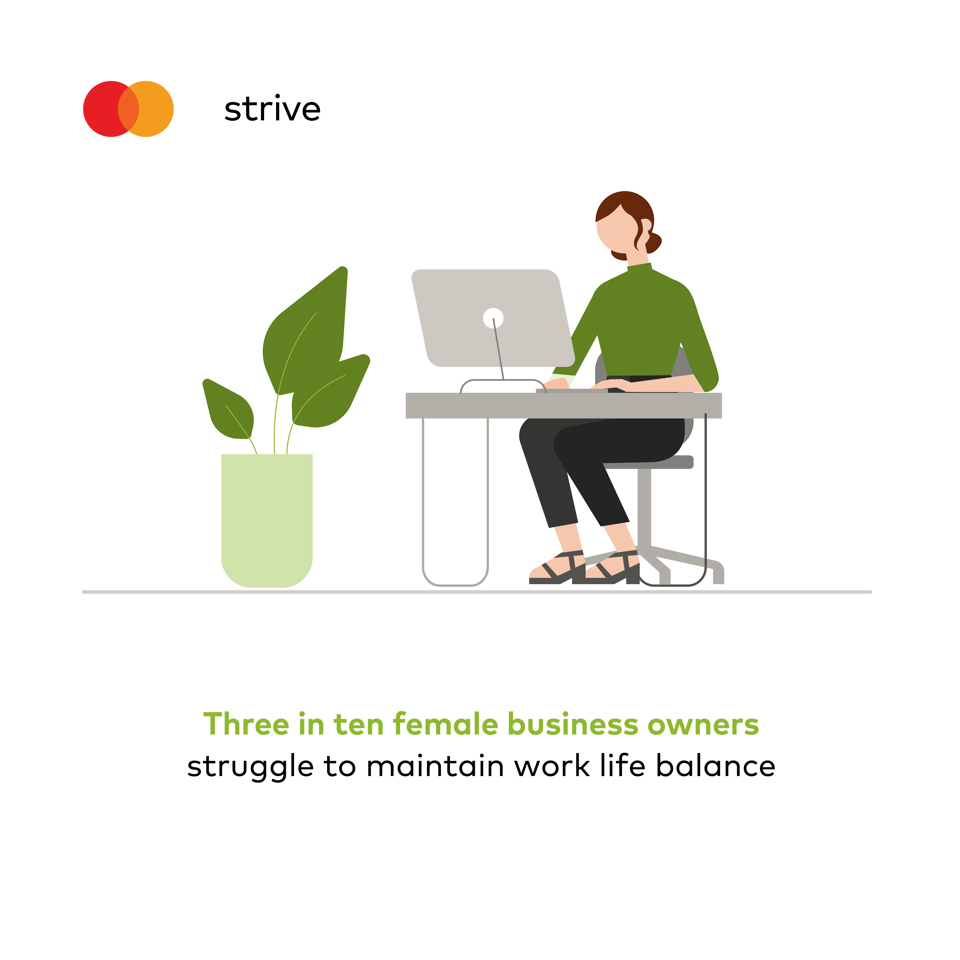 strive

Three in ten female business owners struggle to maintain work life balance