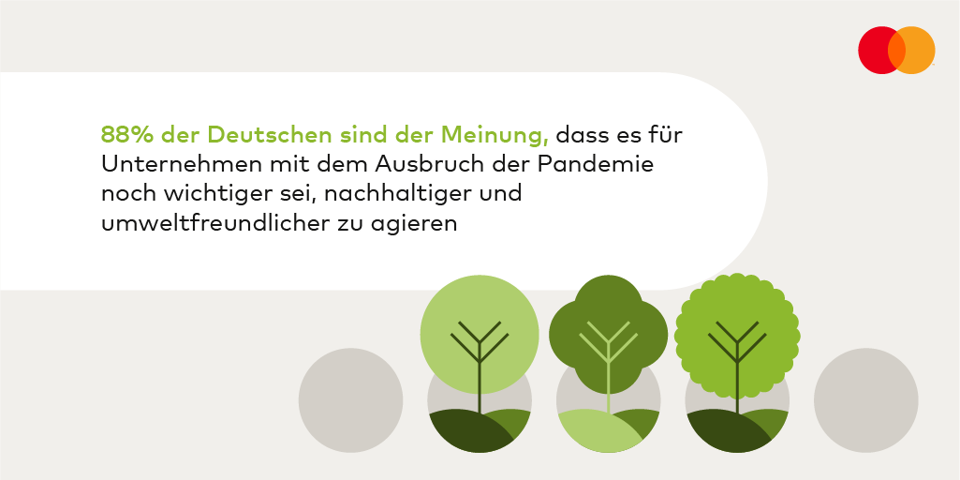 88% der Deutschen sind der Meinung, dass es für Unternehmen mit dem Ausbruch der Pandemie noch wichtiger sei, nachhaltiger und umweltfreundlicher zu agieren