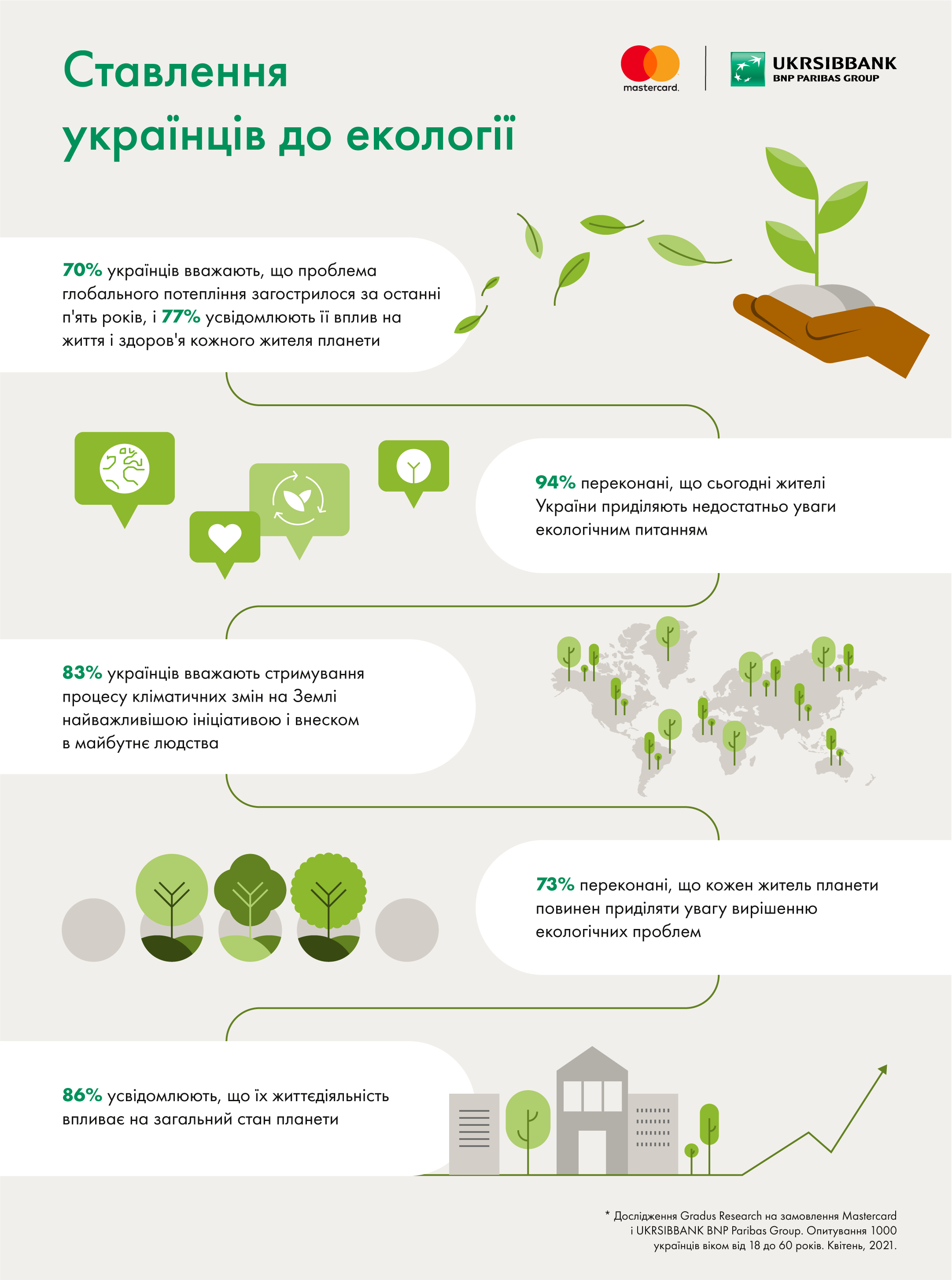 Ставлення українців до екології

mastercard.

UKRSIBBANK
BNP PARIBAS GROUP

70% українців вважають, що проблема глобального потепління загострилося за останні п'ять років, і 77% усвідомлюють її вплив на життя і здоров'я кожного жителя планети

94% переконані, що сьогодні жителі України приділяють недостатньо уваги екологічним питанням

83% українців вважають стримування процесу кліматичних змін на Землі найважливішою ініціативою і внеском в майбутнє людства

73% переконані, що кожен житель планети повинен приділяти увагу вирішенню екологічних проблем

86% усвідомлюють, що їх життєдіяльність впливає на загальний стан планети

* Дослідження Gradus Research на замовлення Mastercard і UKRSIBBANK BNP Paribas Group. Опитування 1000 українців віком від 18 до 60 років. Квітень, 2021.