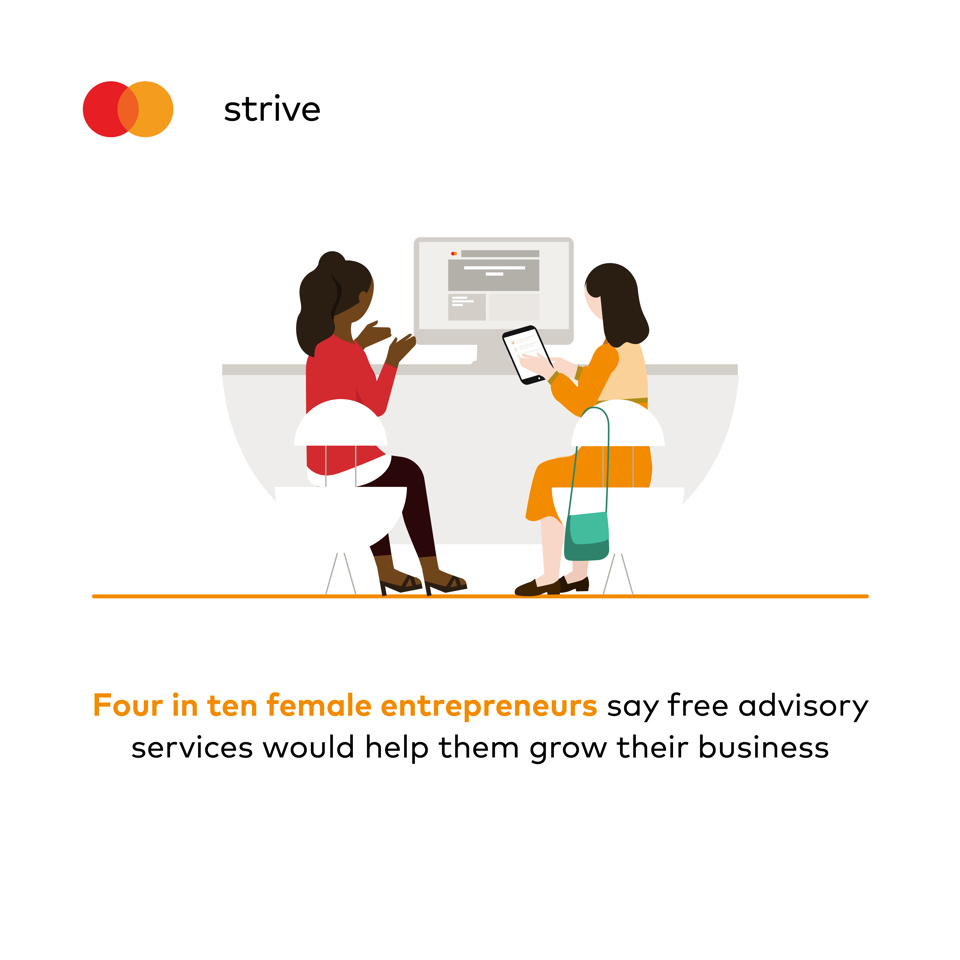 strive

Four in ten female entrepreneurs say free advisory services would help them grow their business