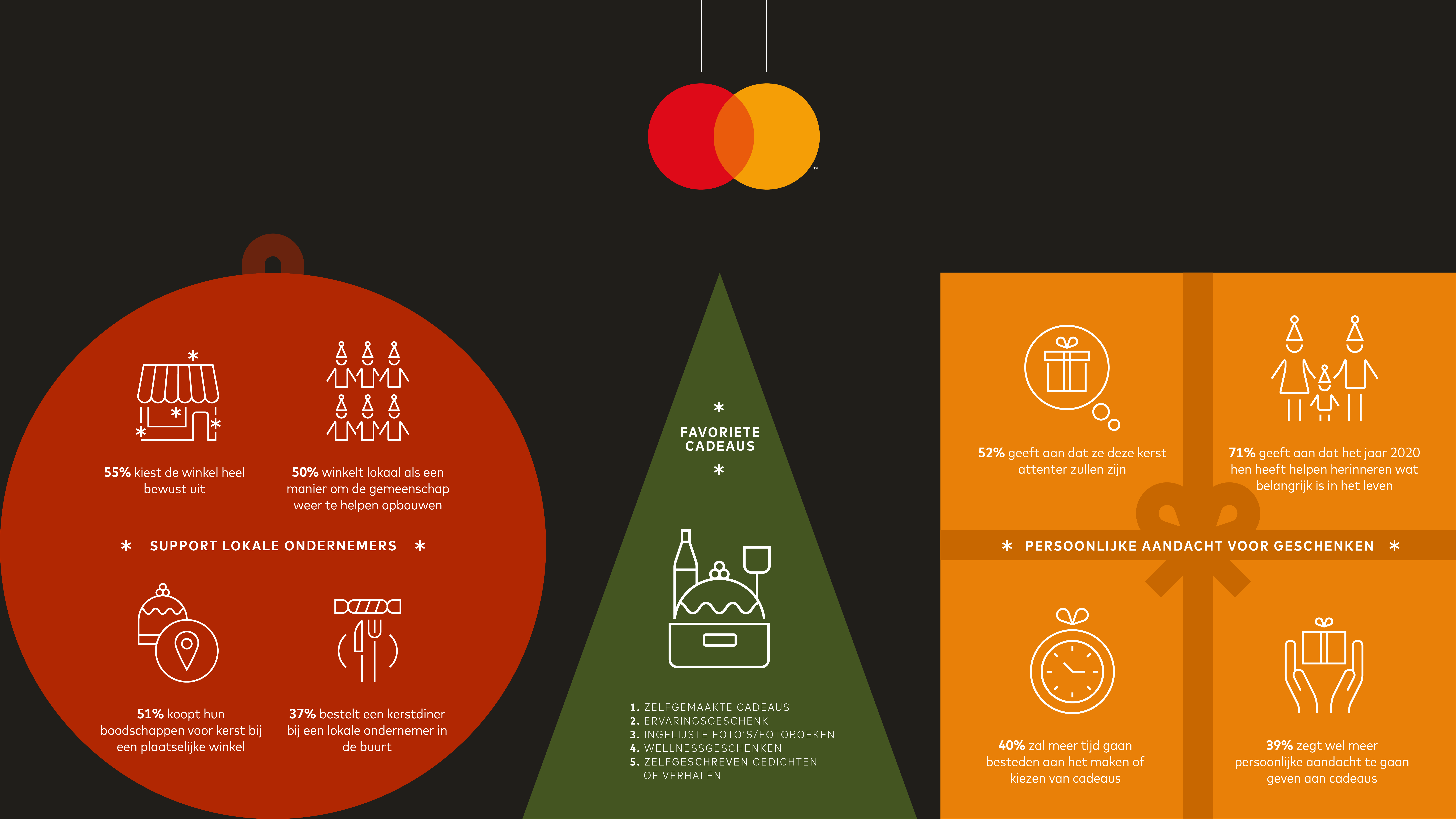 ™

55% kiest de winkel heel bewust uit

50% winkelt lokaal als een manier om de gemeenschap weer te helpen opbouwen

* SUPPORT LOKALE ONDERNEMERS *

51% koopt hun boodschappen voor kerst bij een plaatselijke winkel

37% bestelt een kerstdiner bij een lokale ondernemer in de buurt

*
FAVORIETE CADEAUS
*

1. ZELFGEMAAKTE CADEAUS
2. ERVARINGSGESCHENK
3. INGELIJSTE FOTO'S/FOTOBOEKEN
4. WELLNESSGESCHENKEN
5. ZELFGESCHREVEN GEDICHTEN OF VERHALEN

52% geeft aan dat ze deze kerst attenter zullen zijn

71% geeft aan dat het jaar 2020 hen heeft helpen herinneren wat belangrijk is in het leven

* PERSOONLIJKE AANDACHT VOOR GESCHENKEN *

40% zal meer tijd gaan besteden aan het maken of kiezen van cadeaus

39% zegt wel meer persoonlijke aandacht te gaan geven aan cadeaus