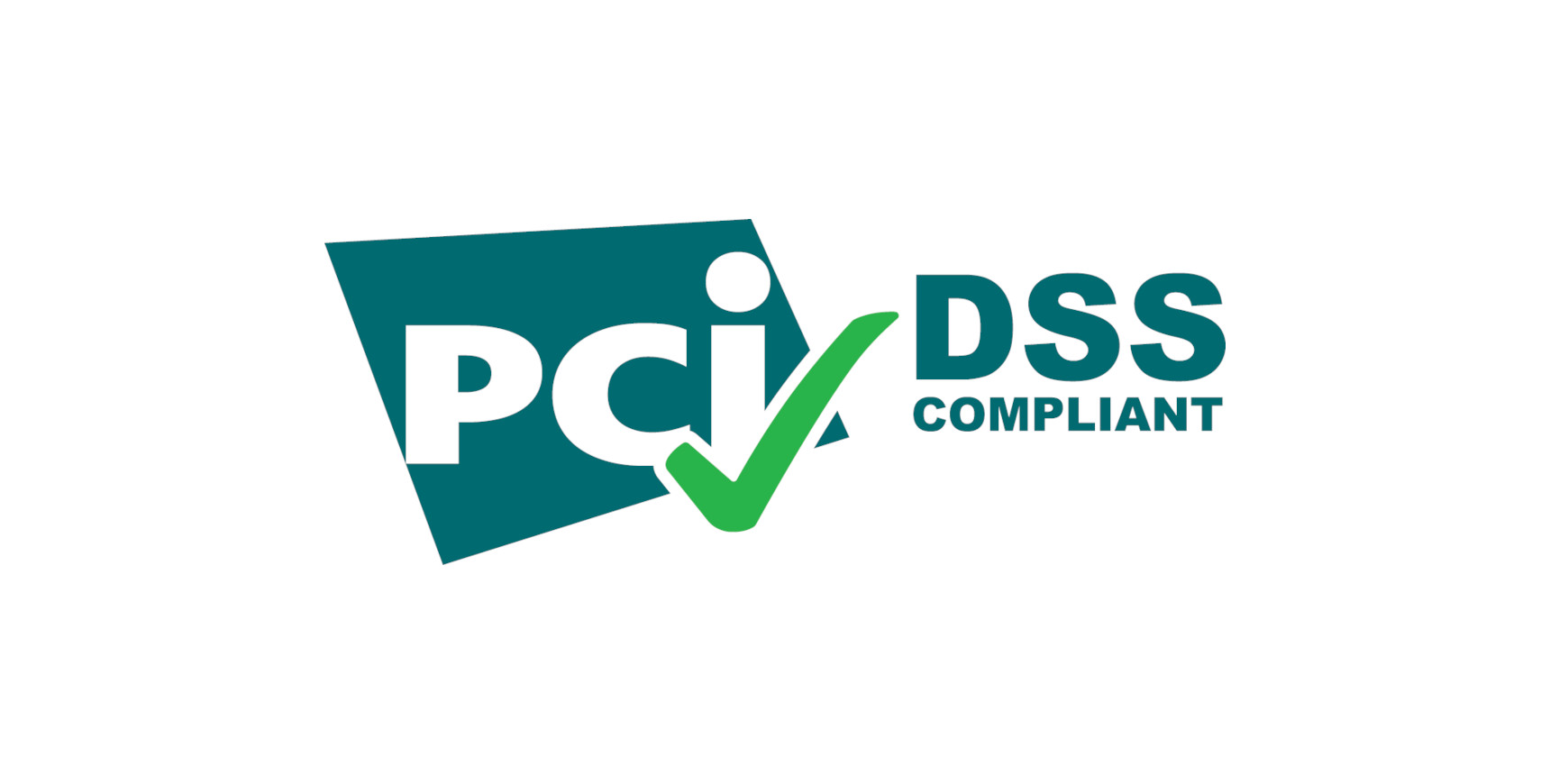 PCI DSS
COMPLIANT