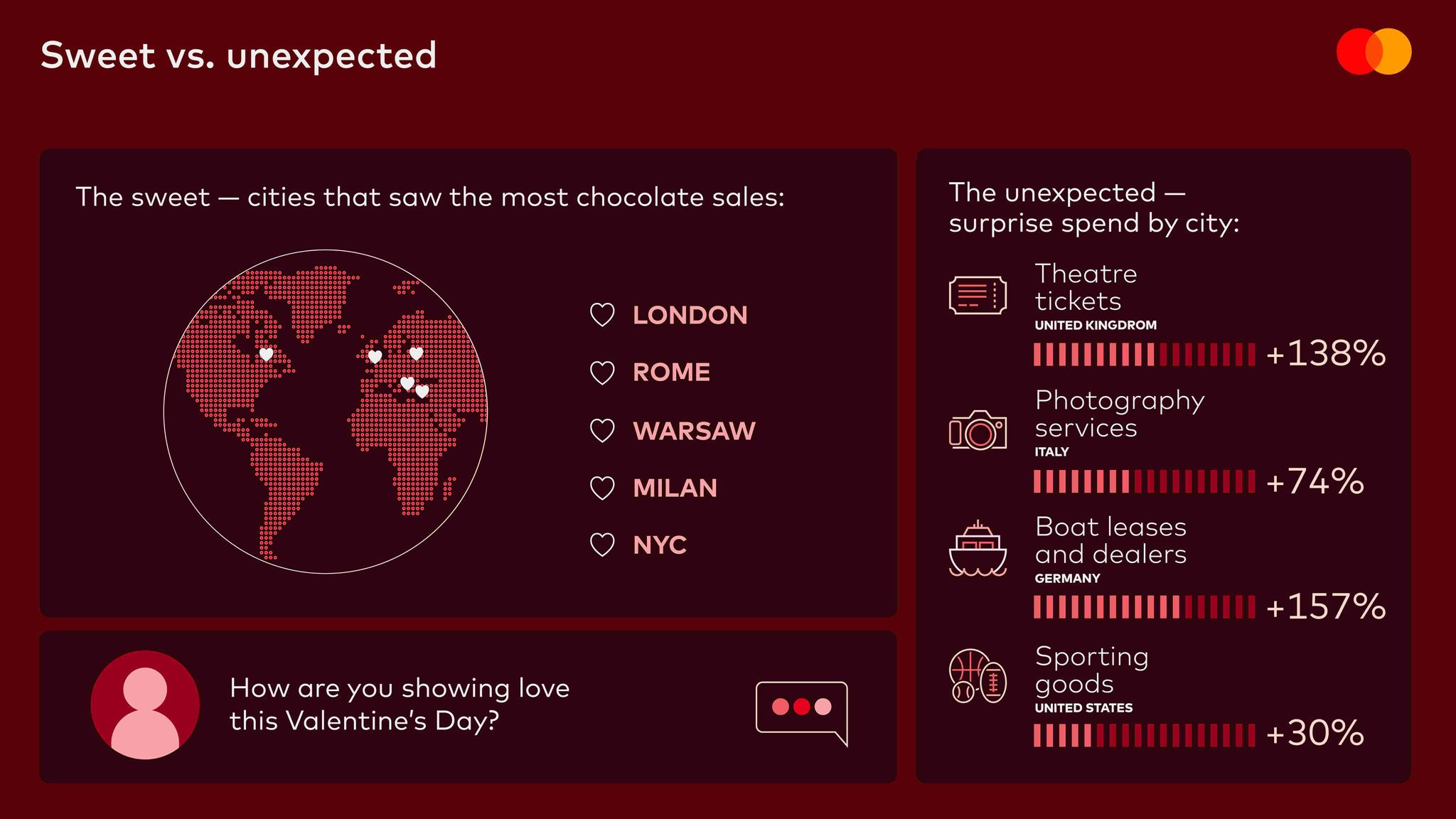 Sweet vs. unexpected

The sweet — cities that saw the most chocolate sales:

LONDON

ROME

WARSAW

MILAN

NYC

How are you showing love this Valentine's Day?

The unexpected — surprise spend by city:

Theatre tickets
UNITED KINGDROM
+138%

Photography services
ITALY
+74%

Boat leases and dealers
GERMANY
+157%

Sporting goods
UNITED STATES
+30%