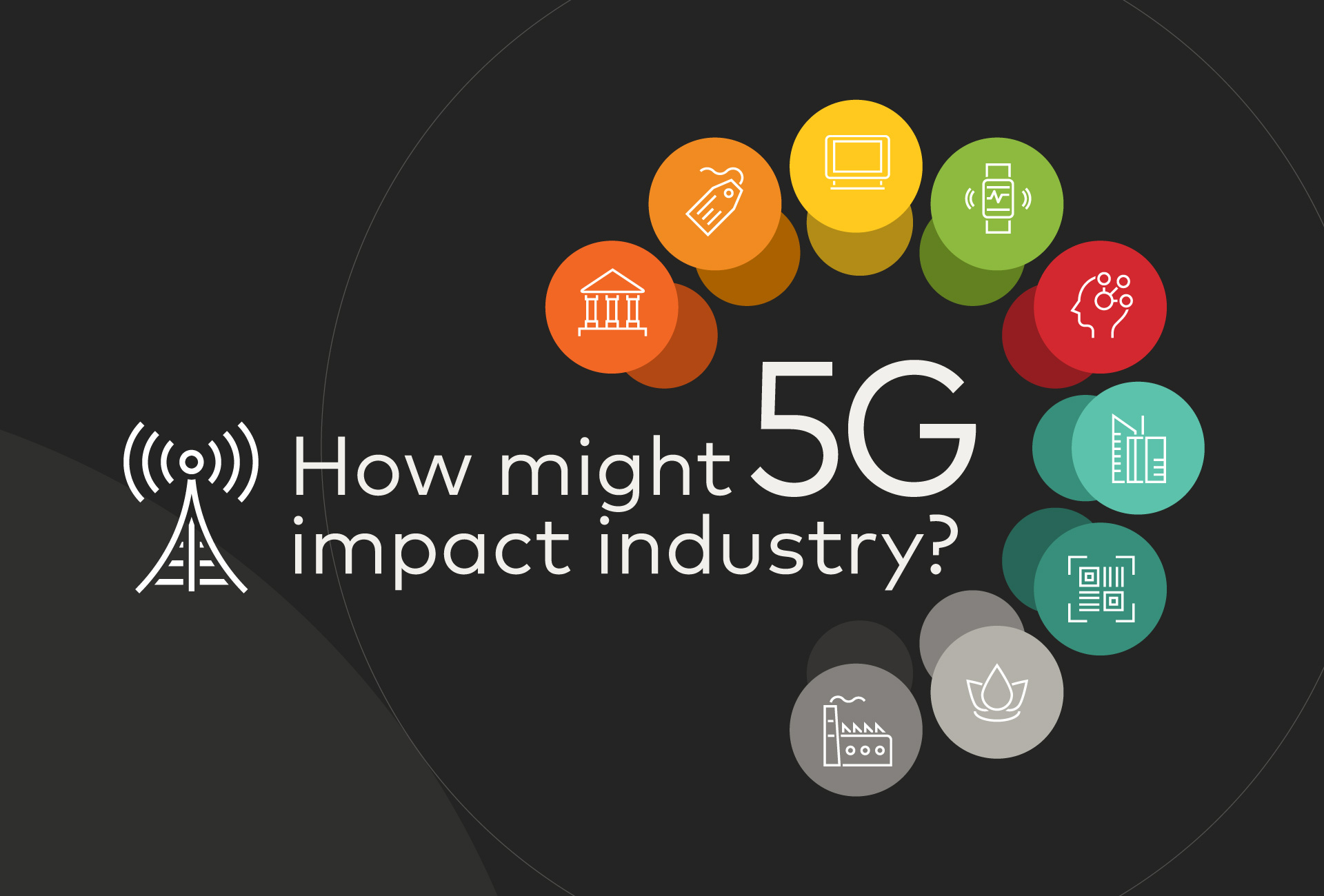 How might 5G impact industry?